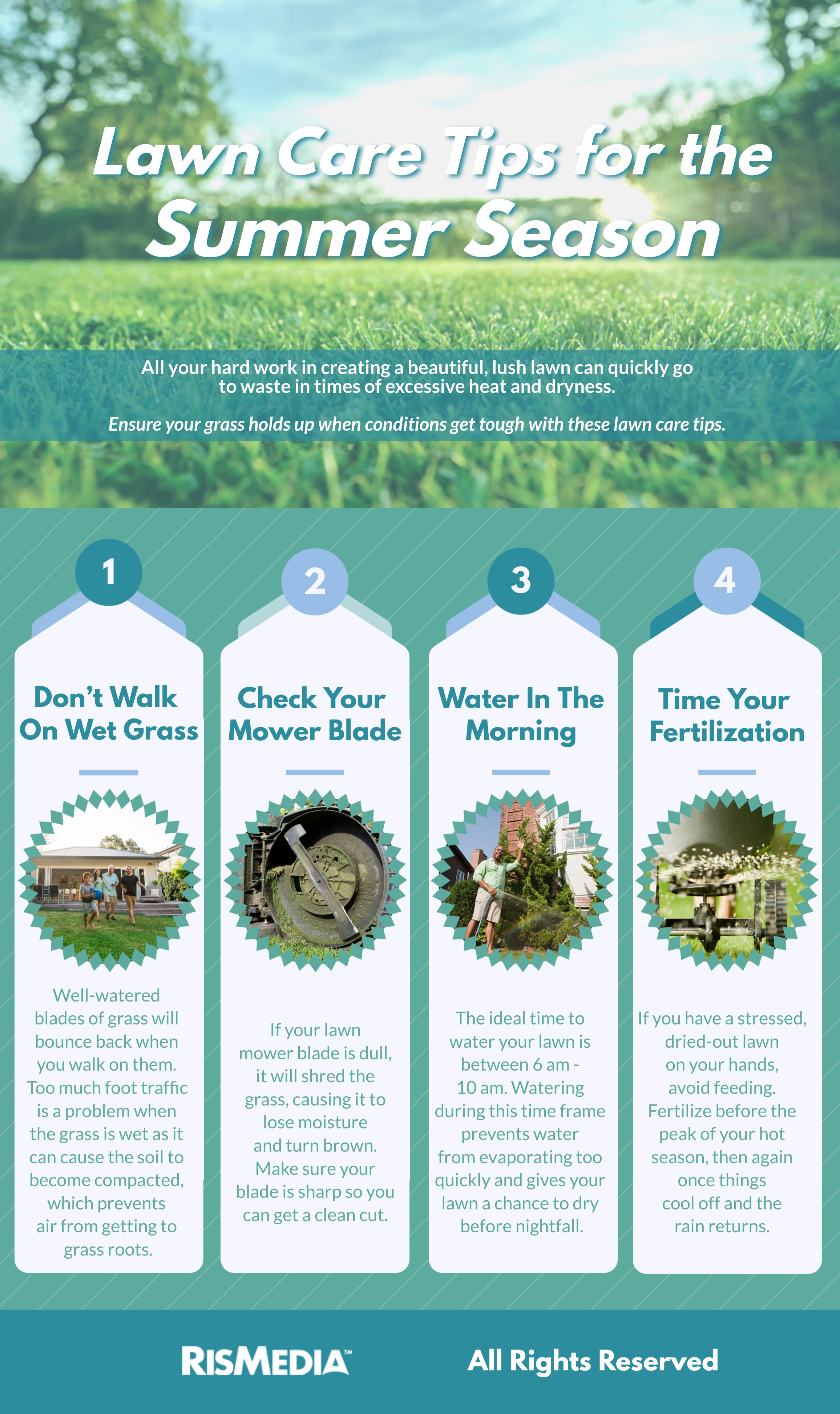 Lawn Care Tips for the Summer Season

All your hard work in creating a beautiful, lush lawn can quickly go to waste in times of excessive heat and dryness.

Ensure your grass holds up when conditions get tough with these lawn care tips.

1

Don't Walk On Wet Grass

Well-watered blades of grass will bounce back when you walk on them. Too much foot traffic is a problem when the grass is wet as it can cause the soil to become compacted, which prevents air from getting to grass roots.

2

Check Your Mower Blade

If your lawn mower blade is dull, it will shred the grass, causing it to lose moisture and turn brown. Make sure your blade is sharp so you can get a clean cut.

3

Water In The Morning

The ideal time to water your lawn is between 6 am - 10 am. Watering during this time frame prevents water from evaporating too quickly and gives your lawn a chance to dry before nightfall.

4

Time Your Fertilization

If you have a stressed, dried-out lawn on your hands, avoid feeding. Fertilize before the peak of your hot season, then again once things cool off and the rain returns.

RISMEDIA™

All Rights Reserved