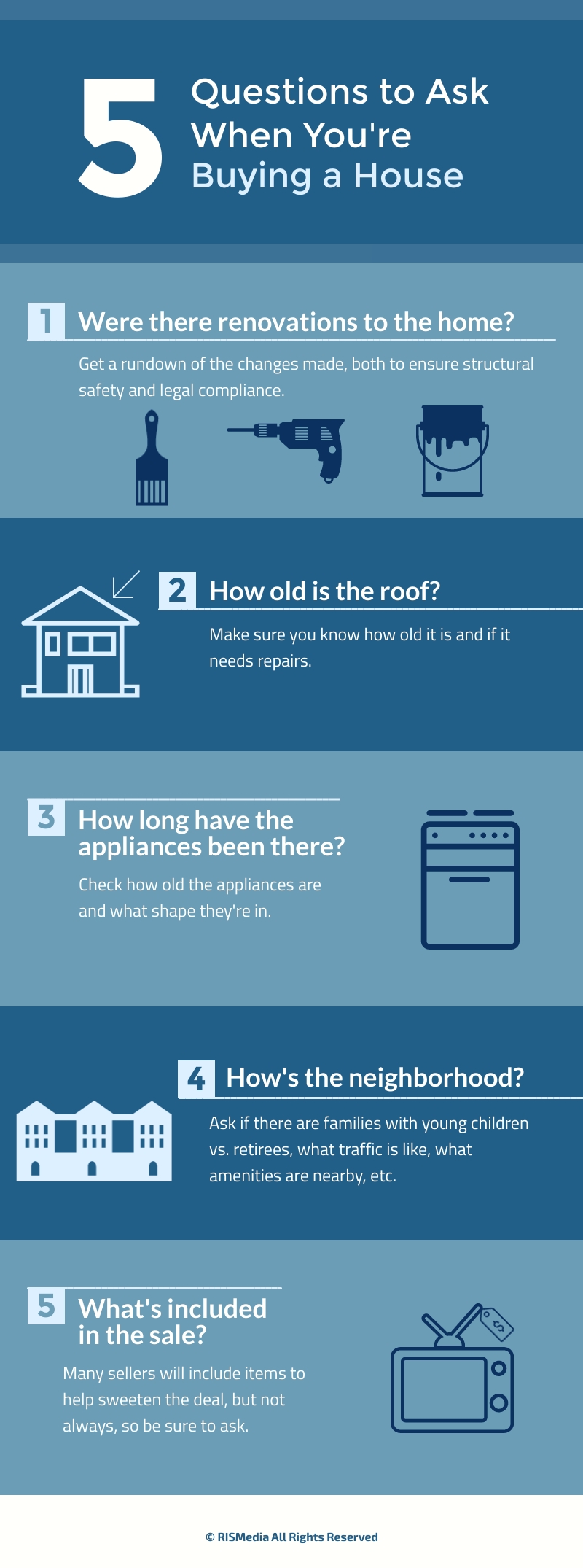 5 Questions to Ask When You're Buying a House

1 Were there renovations to the home?

Get a rundown of the changes made, both to ensure structural safety and legal compliance.

2 How old is the roof?

Make sure you know how old it is and if it needs repairs.

3 How long have the appliances been there?

Check how old the appliances are and what shape they're in.

4 How's the neighborhood?

Ask if there are families with young children vs. retirees, what traffic is like, what amenities are nearby, etc.

5 What's included in the sale?

Many sellers will include items to help sweeten the deal, but not always, so be sure to ask.

$

© RISMedia All Rights Reserved