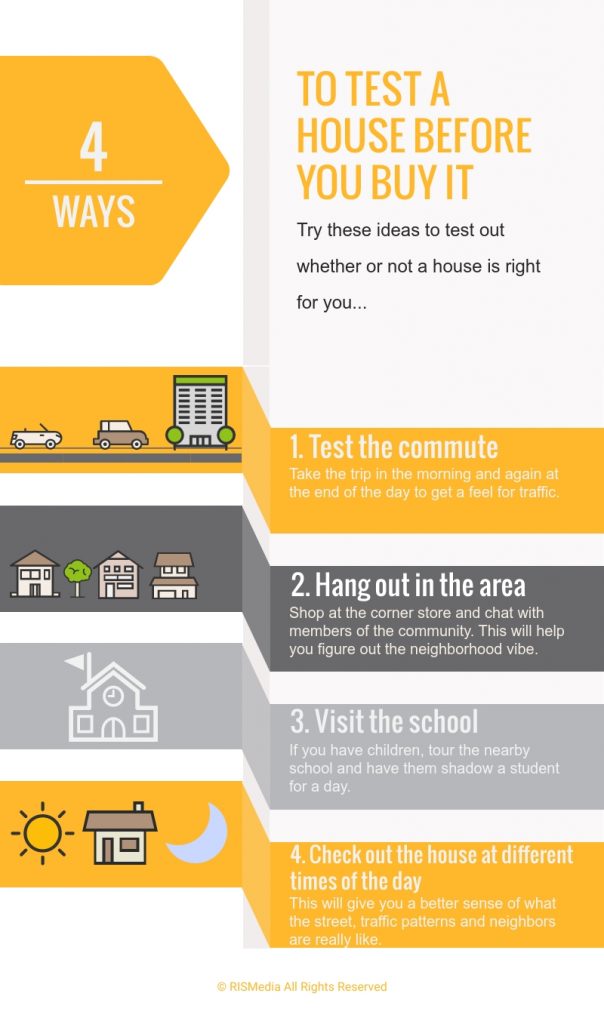 4 WAYS

TO TEST A HOUSE BEFORE YOU BUY IT

Try these ideas to test out whether or not a house is right for you...

1. Test the commute
Take the trip in the morning and again at the end of the day to get a feel for traffic.

2. Hang out in the area
Shop at the corner store and chat with members of the community. This will help you figure out the neighborhood vibe.

3. Visit the school
If you have children, tour the nearby school and have them shadow a student for a day.

4. Check out the house at different times of the day
This will give you a better sense of what the street, traffic patterns and neighbors are really like.

© RISMedia All Rights Reserved