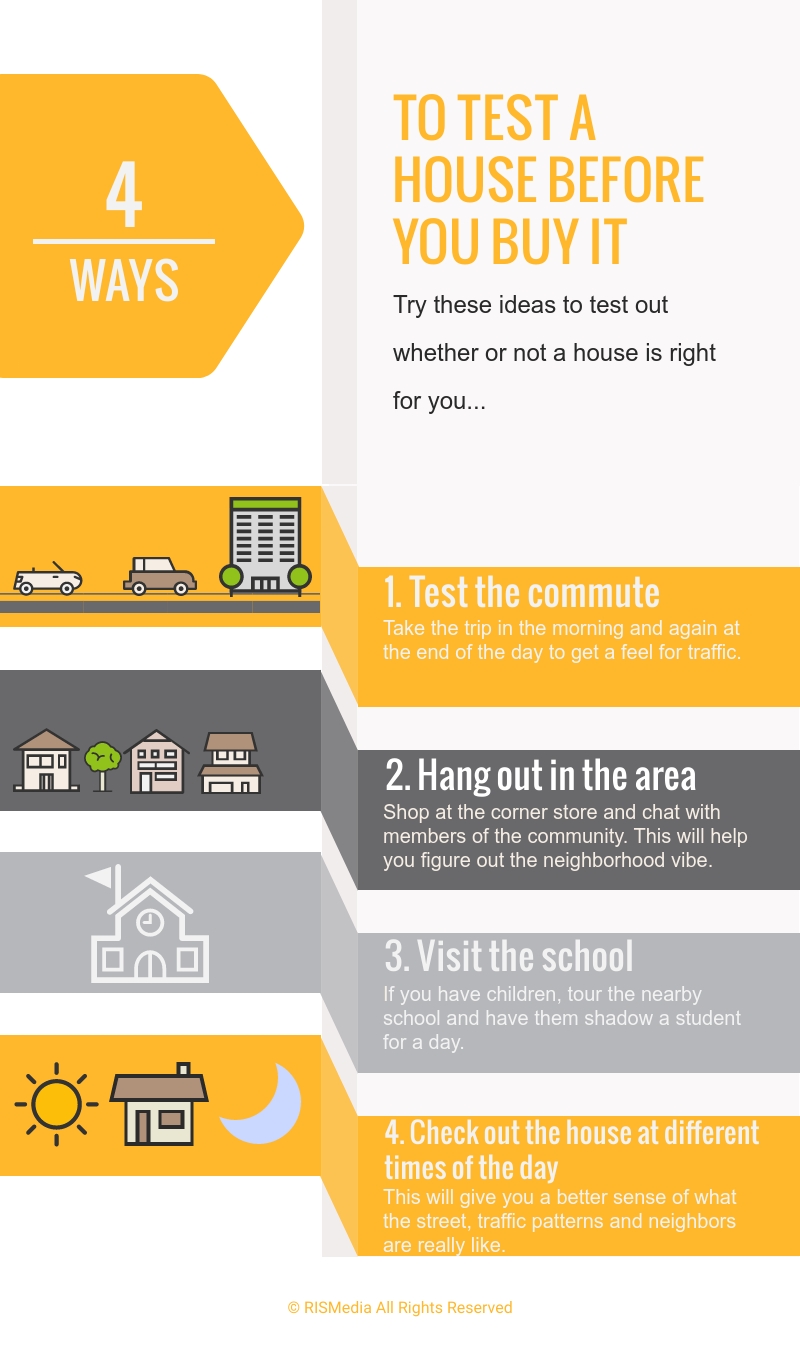 4

WAYS

TO TEST A HOUSE BEFORE YOU BUY IT

Try these ideas to test out whether or not a house is right for you...

1. Test the commute

Take the trip in the morning and again at the end of the day to get a feel for traffic.

2. Hang out in the area

Shop at the corner store and chat with members of the community. This will help you figure out the neighborhood vibe.

3. Visit the school

If you have children, tour the nearby school and have them shadow a student for a day.

4. Check out the house at different times of the day

This will give you a better sense of what the street, traffic patterns and neighbors are really like.

© RISMedia All Rights Reserved