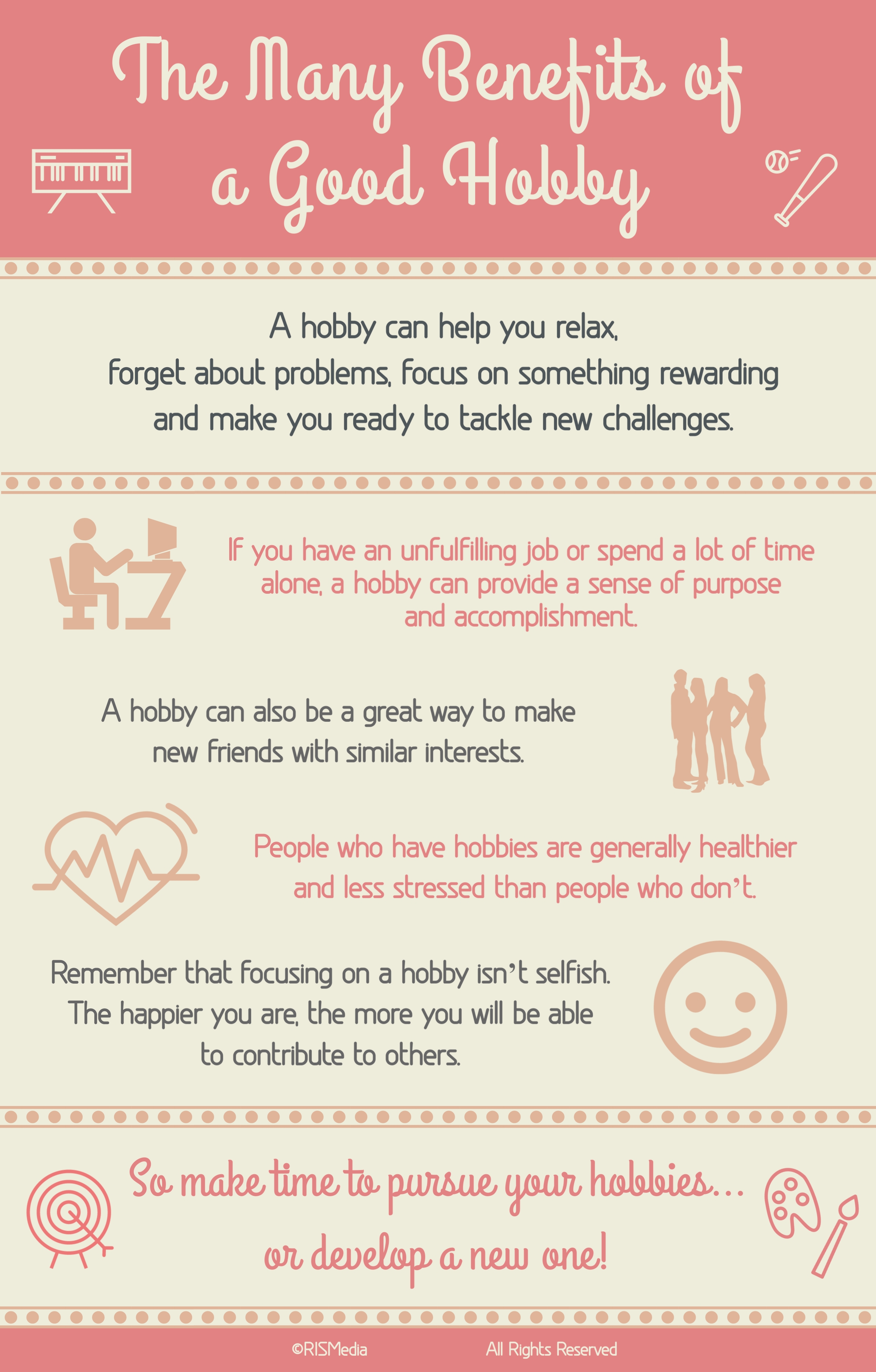 The Many Benefits of a Good Hobby

A hobby can help you relax, forget about problems, focus on something rewarding and make you ready to tackle new challenges.

If you have an unfulfilling job or spend a lot of time alone, a hobby can provide a sense of purpose and accomplishment.

A hobby can also be a great way to make new friends with similar interests.

People who have hobbies are generally healthier and less stressed than people who don't.

Remember that focusing on a hobby isn't selfish. The happier you are, the more you will be able to contribute to others.

So make time to pursue your hobbies... or develop a new one!

©RISMedia All Rights Reserved