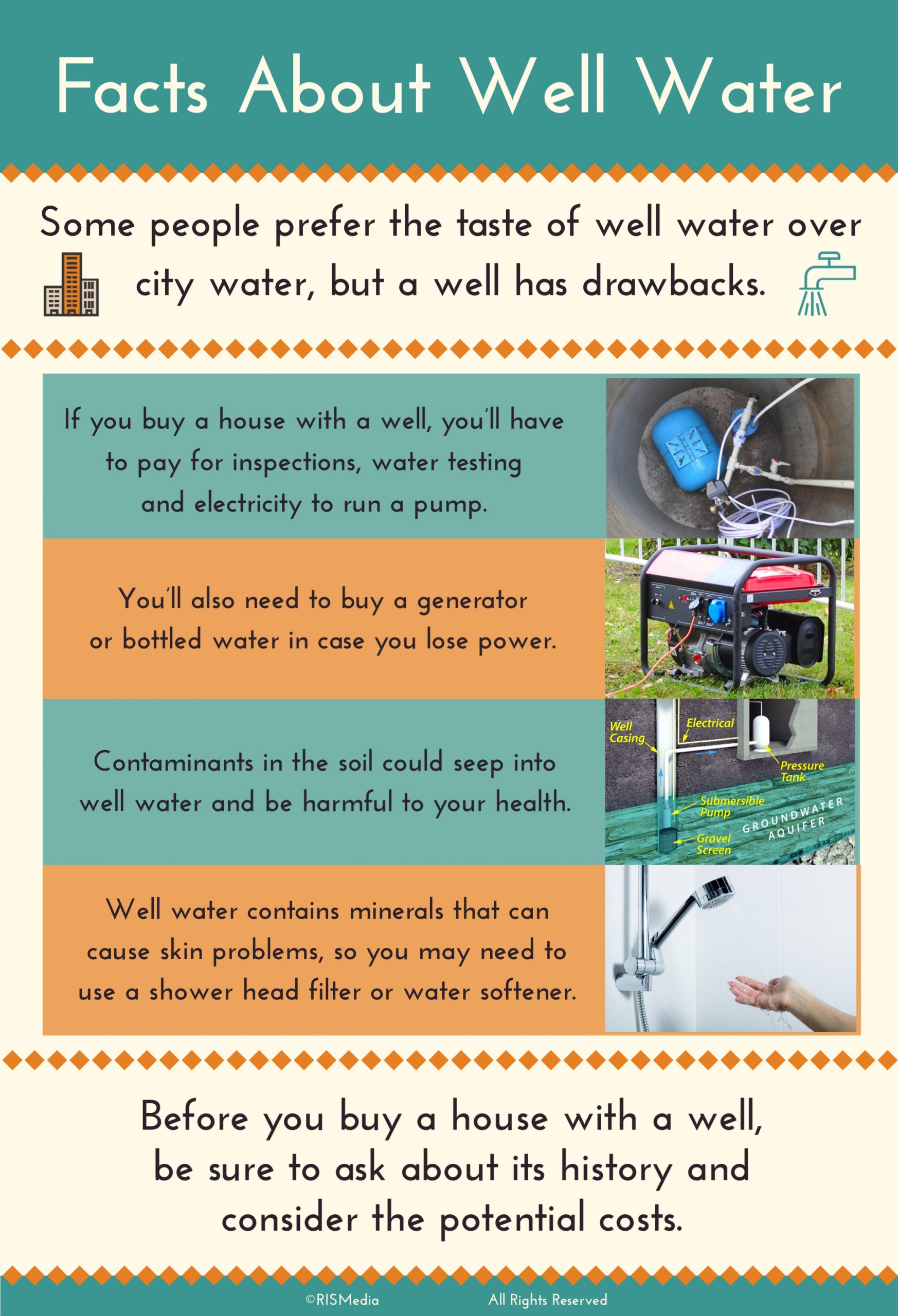 Facts About Well Water

Some people prefer the taste of well water over city water, but a well has drawbacks.

If you buy a house with a well, you'll have to pay for inspections, water testing and electricity to run a pump.

You'll also need to buy a generator or bottled water in case you lose power.

Contaminants in the soil could seep into well water and be harmful to your health.

Well Casing

Electrical

Pressure Tank

Submersible Pump

Gravel Screen

GROUNDWATER AQUIFER

Well water contains minerals that can cause skin problems, so you may need to use a shower head filter or water softener.

Before you buy a house with a well, be sure to ask about its history and consider the potential costs.

©RISMedia All Rights Reserved