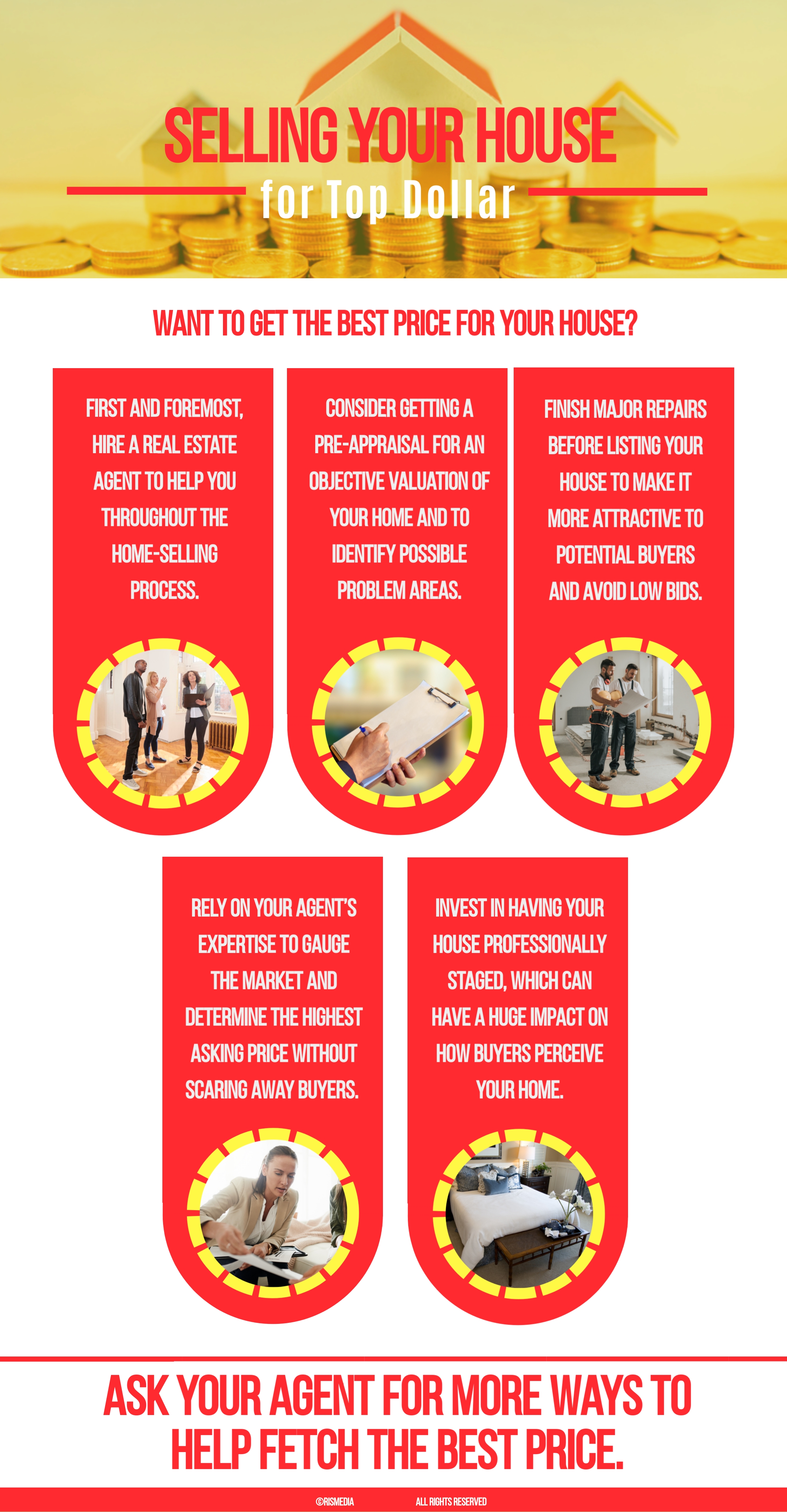 SELLING YOUR HOUSE
for Top Dollar

WANT TO GET THE BEST PRICE FOR YOUR HOUSE?

FIRST AND FOREMOST, HIRE A REAL ESTATE AGENT TO HELP YOU THROUGHOUT THE HOME-SELLING PROCESS.

CONSIDER GETTING A PRE-APPRAISAL FOR AN OBJECTIVE VALUATION OF YOUR HOME AND TO IDENTIFY POSSIBLE PROBLEM AREAS.

FINISH MAJOR REPAIRS BEFORE LISTING YOUR HOUSE TO MAKE IT MORE ATTRACTIVE TO POTENTIAL BUYERS AND AVOID LOW BIDS.

RELY ON YOUR AGENT'S EXPERTISE TO GAUGE THE MARKET AND DETERMINE THE HIGHEST ASKING PRICE WITHOUT SCARING AWAY BUYERS.

INVEST IN HAVING YOUR HOUSE PROFESSIONALLY STAGED, WHICH CAN HAVE A HUGE IMPACT ON HOW BUYERS PERCEIVE YOUR HOME.

ASK YOUR AGENT FOR MORE WAYS TO HELP FETCH THE BEST PRICE.

©RISMEDIA ALL RIGHTS RESERVED