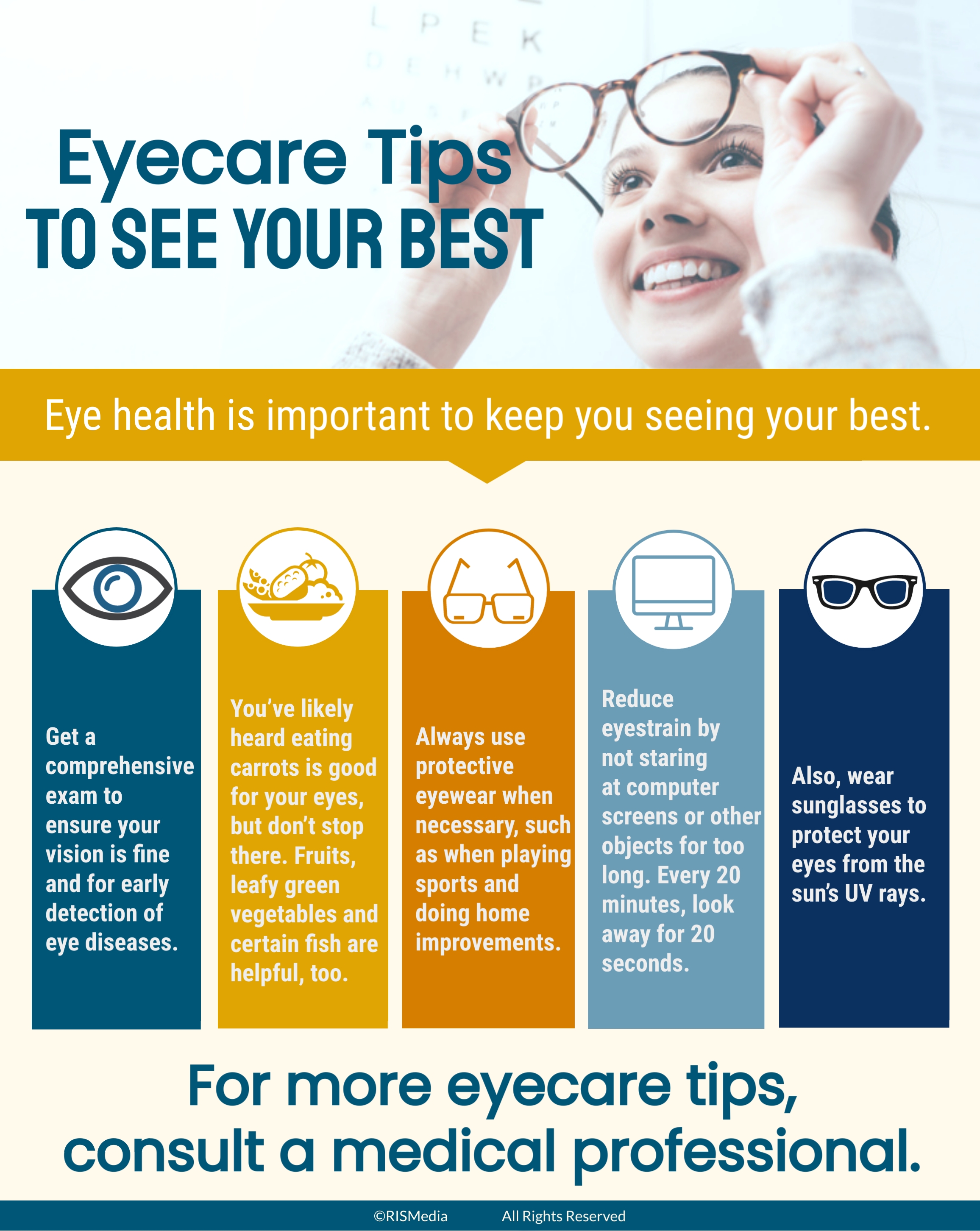 L P E K

Eyecare Tips
TO SEE YOUR BEST

Eye health is important to keep you seeing your best.

Get a comprehensive exam to ensure your vision is fine and for early detection of eye diseases.

You've likely heard eating carrots is good for your eyes, but don't stop there. Fruits, leafy green vegetables and certain fish are helpful, too.

Always use protective eyewear when necessary, such as when playing sports and doing home improvements.

Reduce eyestrain by not staring at computer screens or other objects for too long. Every 20 minutes, look away for 20 seconds.

Also, wear sunglasses to protect your eyes from the sun's UV rays.

For more eyecare tips, consult a medical professional.

©RISMedia All Rights Reserved