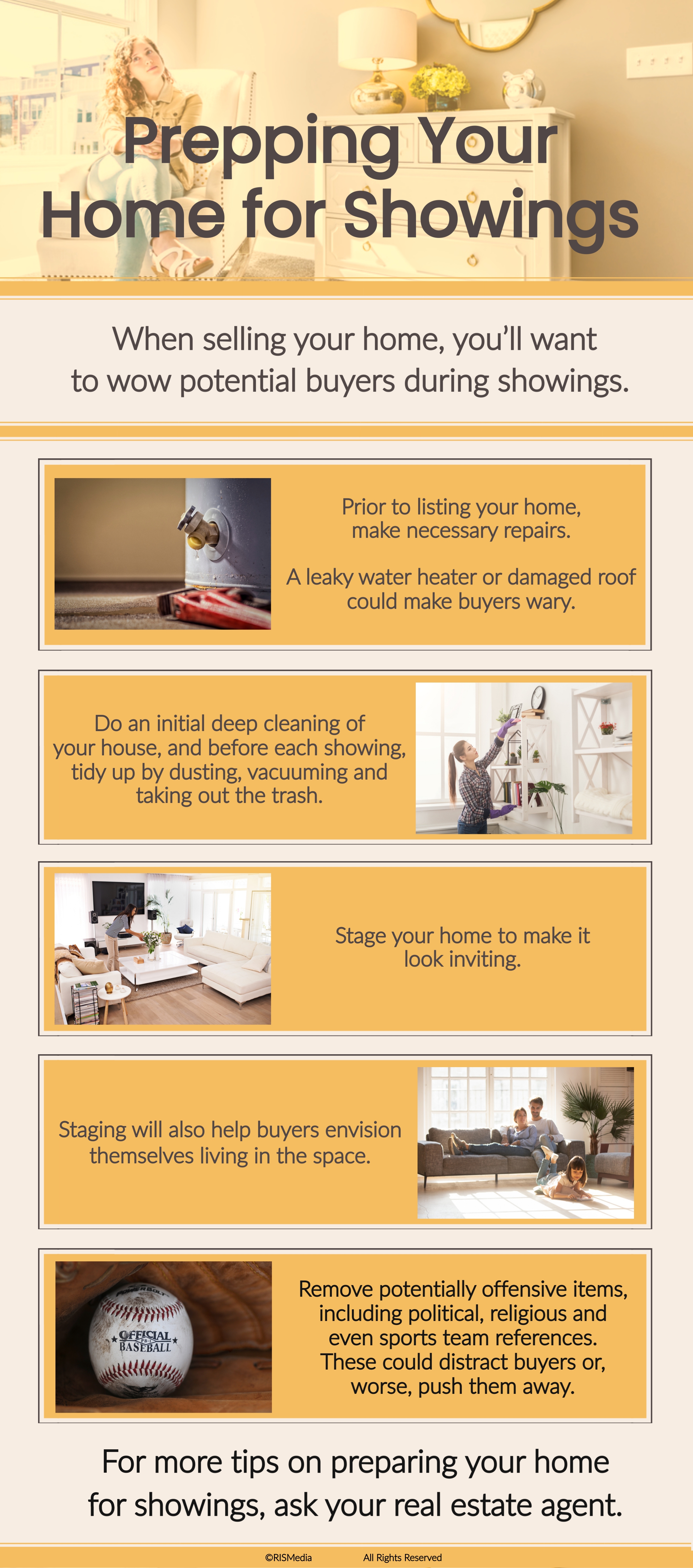 Prepping Your Home for Showings

When selling your home, you'll want to wow potential buyers during showings.

Prior to listing your home, make necessary repairs.

A leaky water heater or damaged roof could make buyers wary.

Do an initial deep cleaning of your house, and before each showing, tidy up by dusting, vacuuming and taking out the trash.

Stage your home to make it look inviting.

Staging will also help buyers envision themselves living in the space.

OFFICIAL BASEBALL

Remove potentially offensive items, including political, religious and even sports team references. These could distract buyers or, worse, push them away.

For more tips on preparing your home for showings, ask your real estate agent.

©RISMedia All Rights Reserved