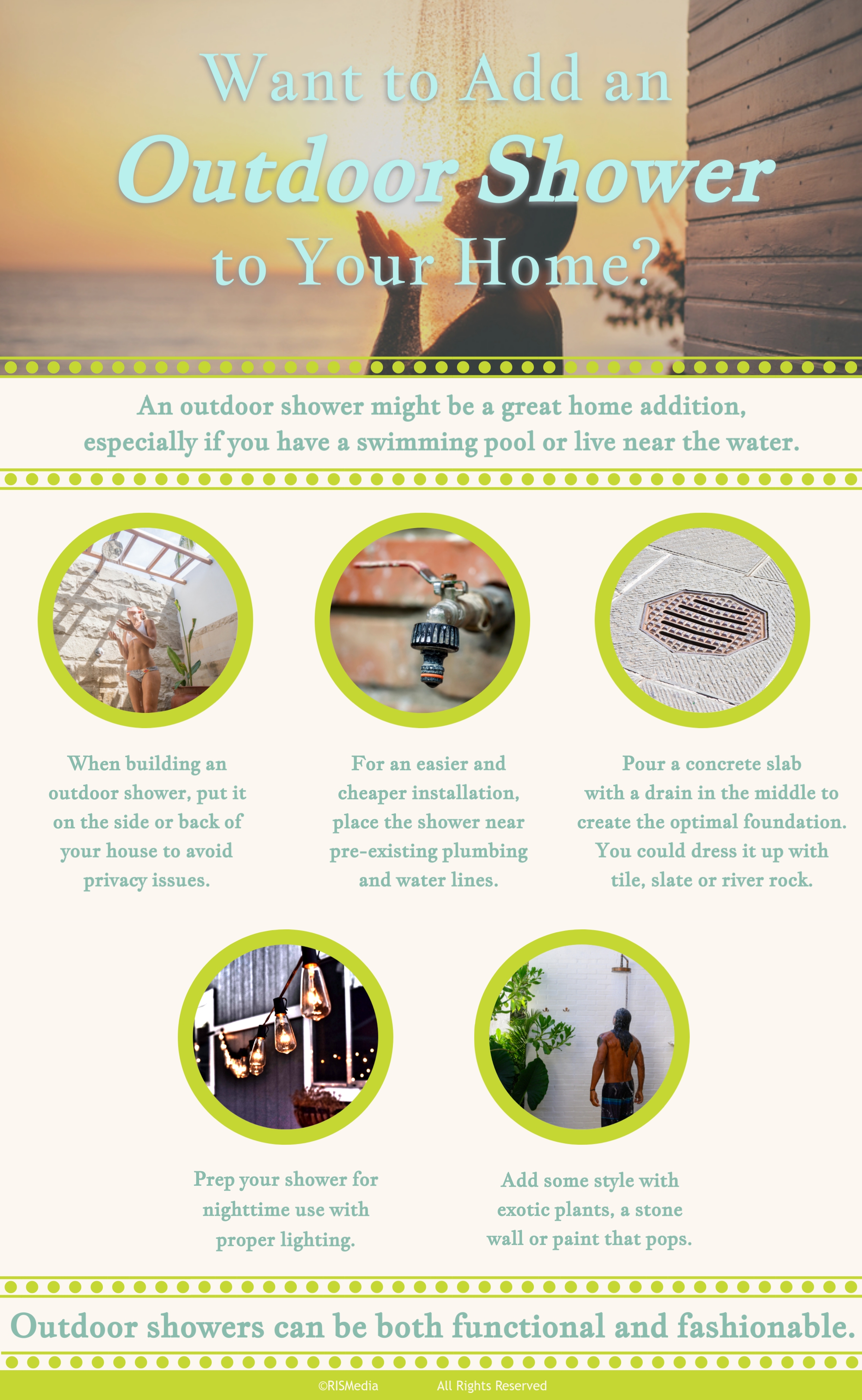 Want to Add an
Outdoor Shower
to Your Home?

An outdoor shower might be a great home addition, especially if you have a swimming pool or live near the water.

When building an outdoor shower, put it on the side or back of your house to avoid privacy issues.

For an easier and cheaper installation, place the shower near pre-existing plumbing and water lines.

Pour a concrete slab with a drain in the middle to create the optimal foundation. You could dress it up with tile, slate or river rock.

Prep your shower for nighttime use with proper lighting.

Add some style with exotic plants, a stone wall or paint that pops.

Outdoor showers can be both functional and fashionable.

©RISMedia All Rights Reserved