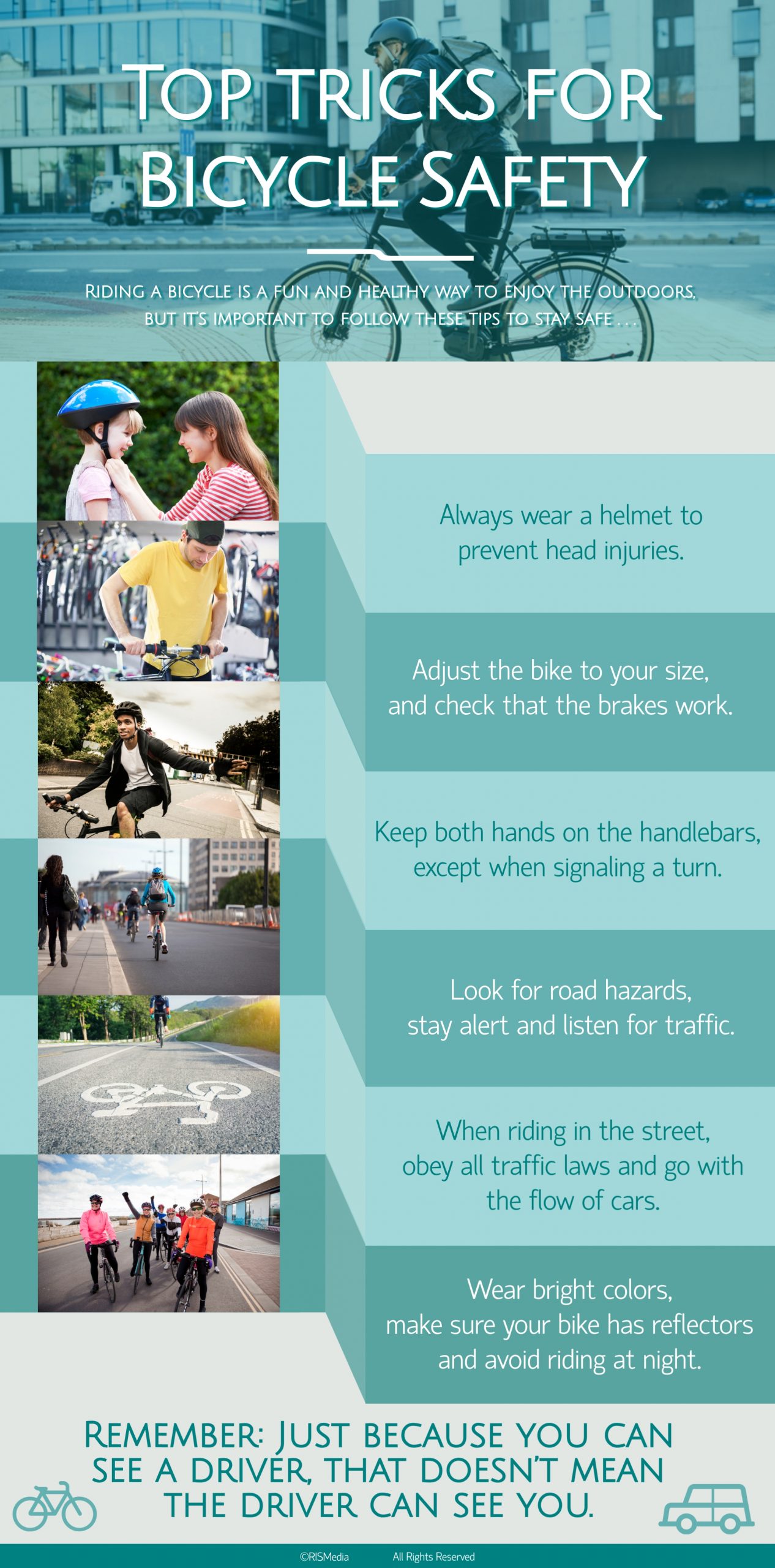 TOP TRICKS FOR BICYCLE SAFETY

RIDING A BICYCLE IS A FUN AND HEALTHY WAY TO ENJOY THE OUTDOORS, BUT IT'S IMPORTANT TO FOLLOW THESE TIPS TO STAY SAFE . . .

Always wear a helmet to prevent head injuries.

Adjust the bike to your size, and check that the brakes work.

Keep both hands on the handlebars, except when signaling a turn.

Look for road hazards, stay alert and listen for traffic.

When riding in the street, obey all traffic laws and go with the flow of cars.

Wear bright colors, make sure your bike has reflectors and avoid riding at night.

REMEMBER: JUST BECAUSE YOU CAN SEE A DRIVER, THAT DOESN'T MEAN THE DRIVER CAN SEE YOU.

©RISMedia All Rights Reserved