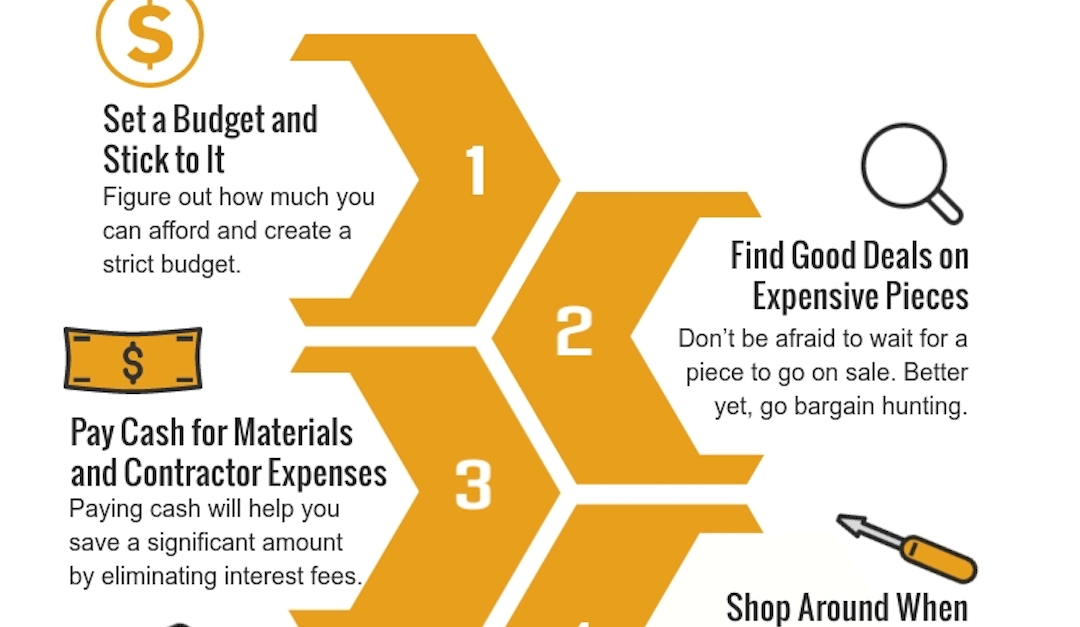 $

Set a Budget and Stick to It
Figure out how much you can afford and create a strict budget.

1

Find Good Deals on Expensive Pieces
Don't be afraid to wait for a piece to go on sale. Better yet, go bargain hunting.

2

$

Pay Cash for Materials and Contractor Expenses
Paying cash will help you save a significant amount by eliminating interest fees.

3

Shop Around When