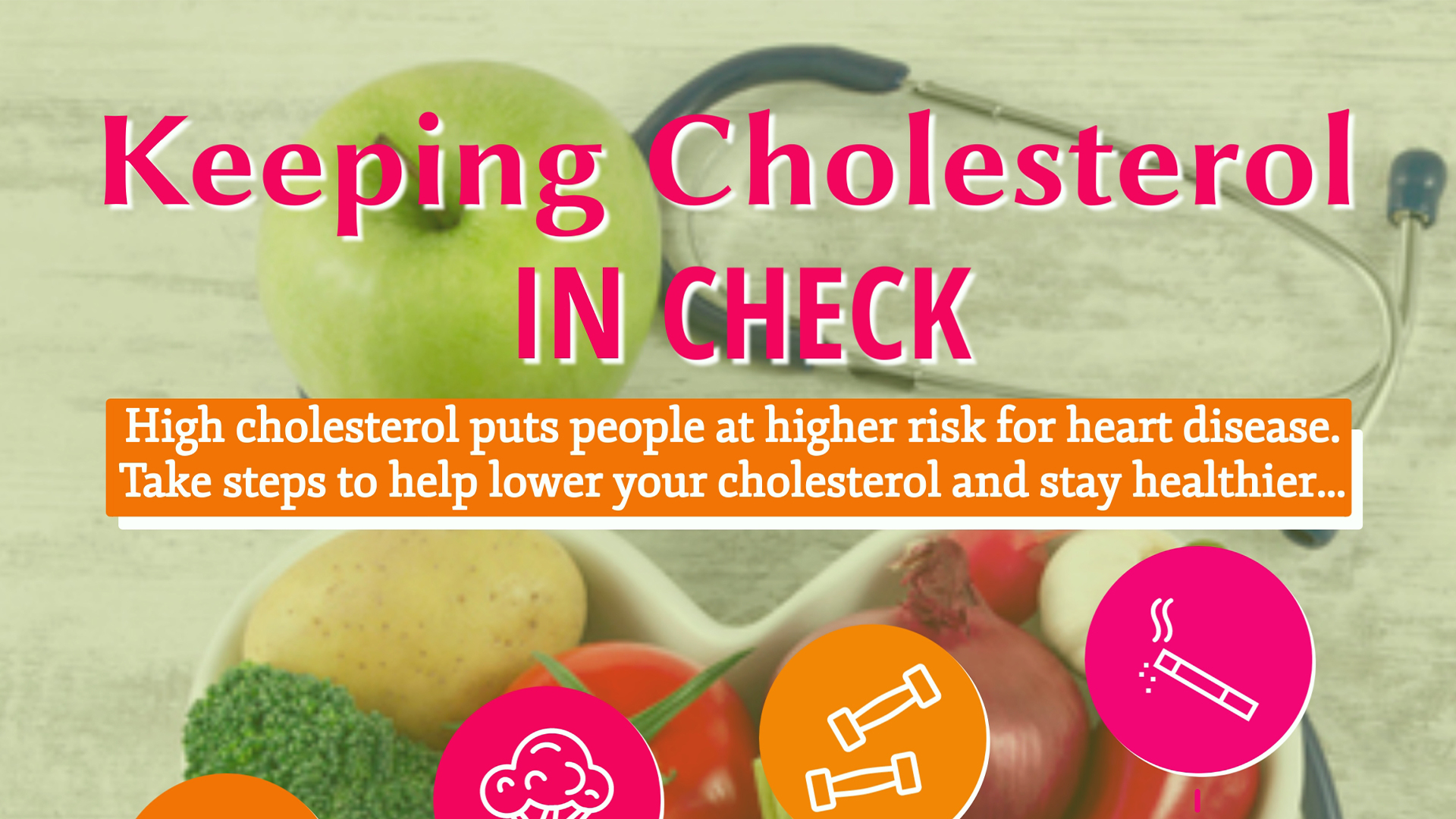 Keeping Cholesterol
IN CHECK

High cholesterol puts people at higher risk for heart disease. Take steps to help lower your cholesterol and stay healthier...