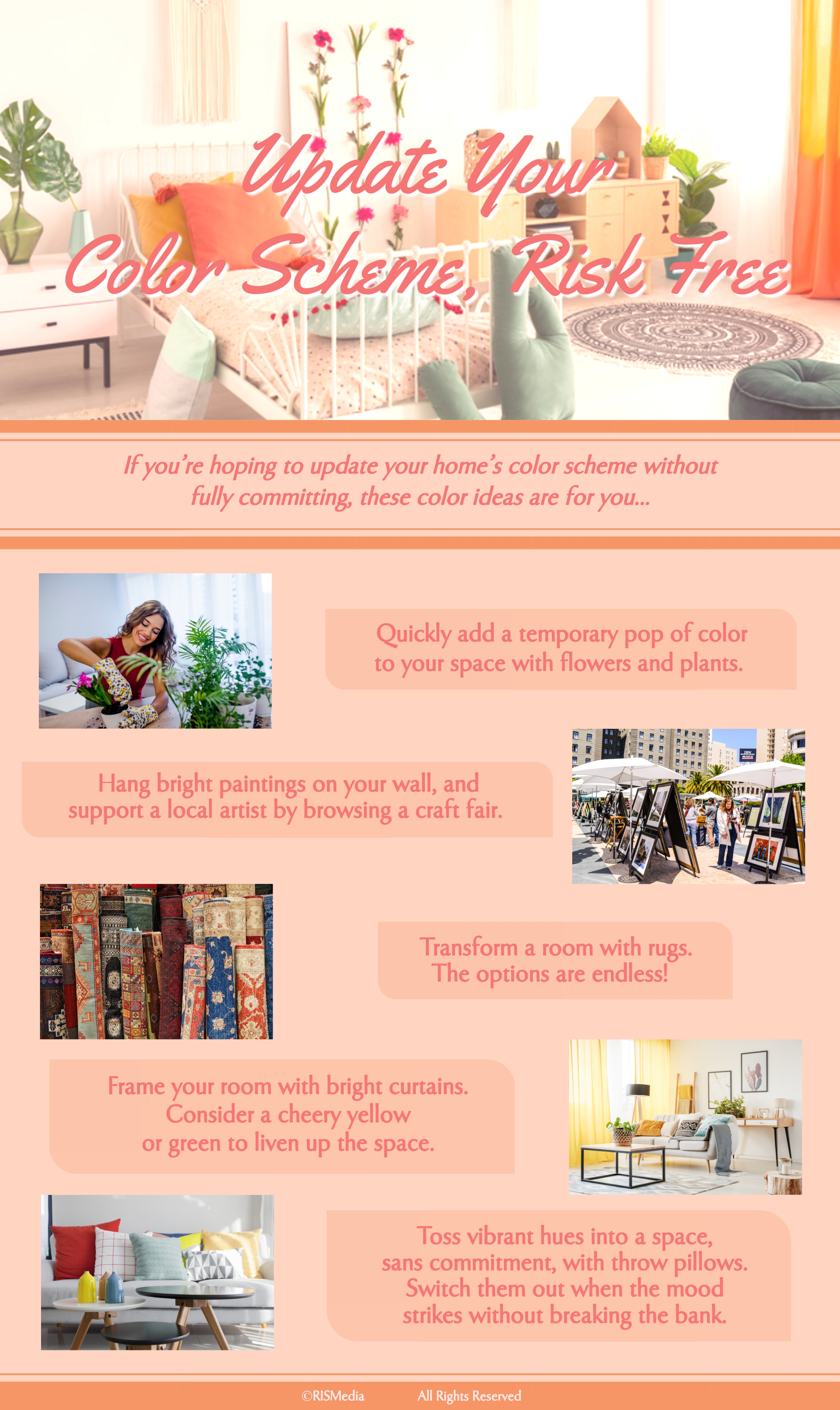 Update Your Color Scheme, Risk Free

If you're hoping to update your home's color scheme without fully committing, these color ideas are for you...

Quickly add a temporary pop of color to your space with flowers and plants.

Hang bright paintings on your wall, and support a local artist by browsing a craft fair.

Transform a room with rugs. The options are endless!

Frame your room with bright curtains. Consider a cheery yellow or green to liven up the space.

Toss vibrant hues into a space, sans commitment, with throw pillows. Switch them out when the mood strikes without breaking the bank.

©RISMedia All Rights Reserved