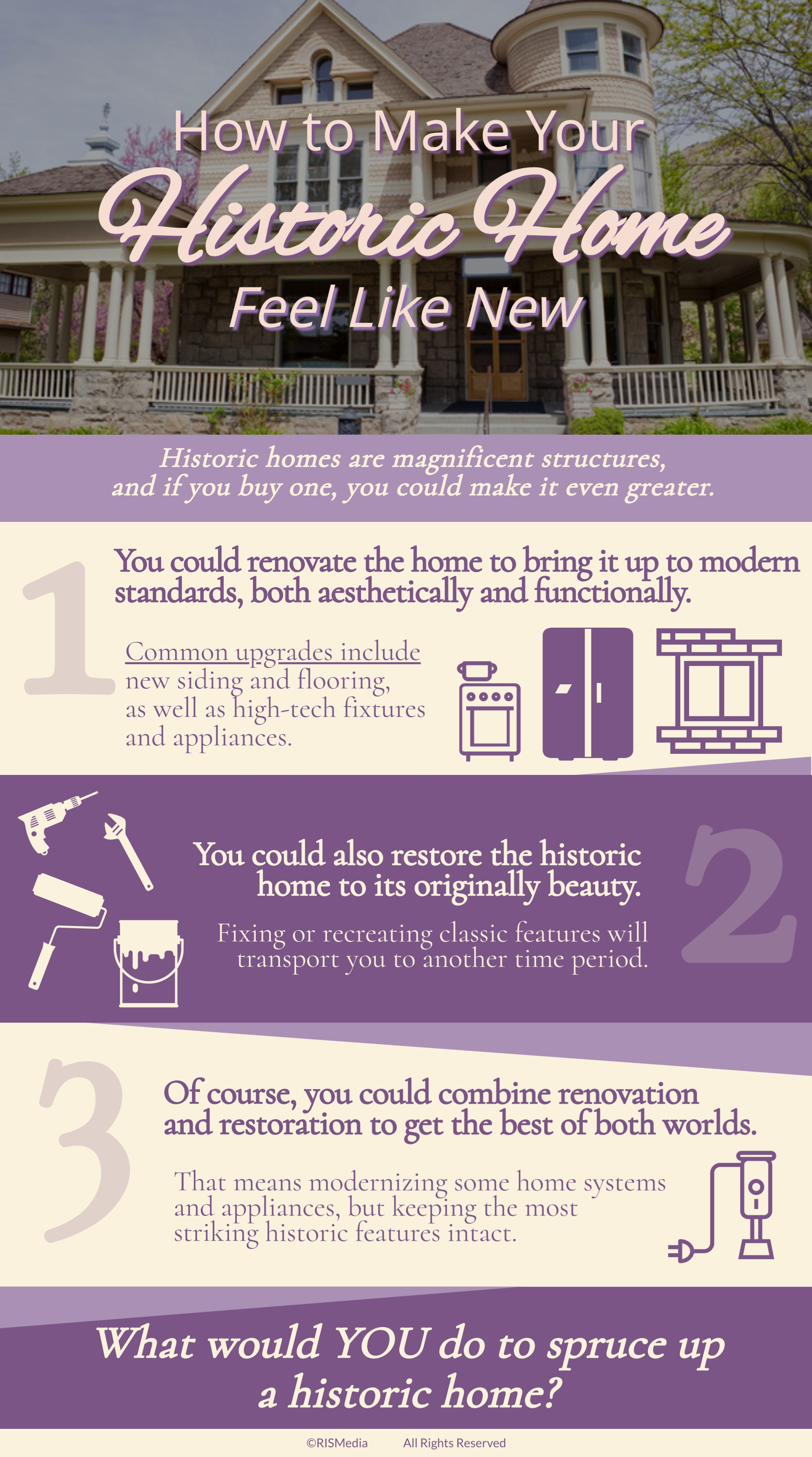 How to Make Your Historic Home Feel Like New

Historic homes are magnificent structures, and if you buy one, you could make it even greater.

1

You could renovate the home to bring it up to modern standards, both aesthetically and functionally.

Common upgrades include new siding and flooring, as well as high-tech fixtures and appliances.

2

You could also restore the historic home to its originally beauty.

Fixing or recreating classic features will transport you to another time period.

3

Of course, you could combine renovation and restoration to get the best of both worlds.

That means modernizing some home systems and appliances, but keeping the most striking historic features intact.

What would YOU do to spruce up a historic home?

©RISMedia All Rights Reserved