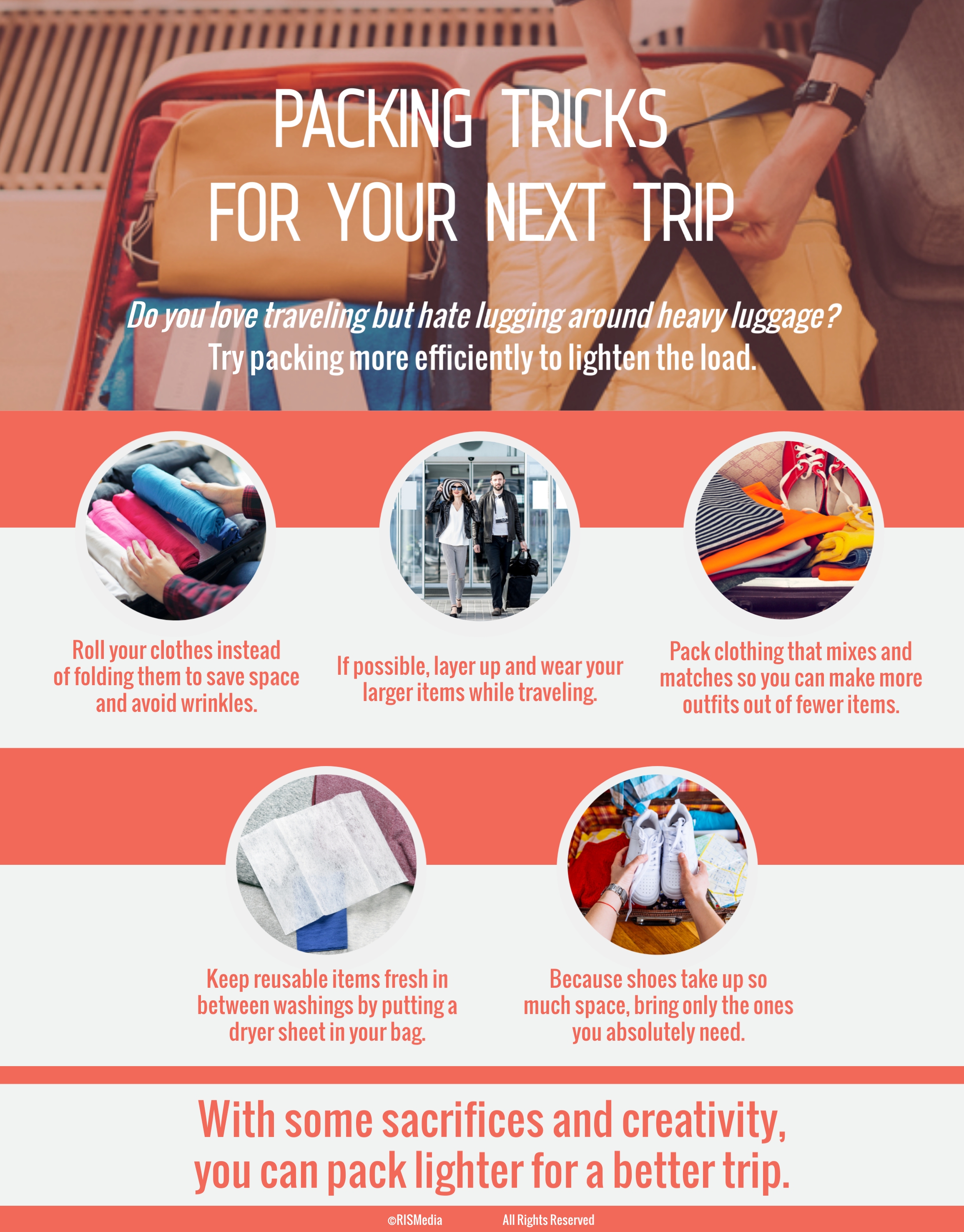 PACKING TRICKS FOR YOUR NEXT TRIP

Do you love traveling but hate lugging around heavy luggage?
Try packing more efficiently to lighten the load.

Roll your clothes instead of folding them to save space and avoid wrinkles.

If possible, layer up and wear your larger items while traveling.

Pack clothing that mixes and matches so you can make more outfits out of fewer items.

Keep reusable items fresh in between washings by putting a dryer sheet in your bag.

Because shoes take up so much space, bring only the ones you absolutely need.

With some sacrifices and creativity, you can pack lighter for a better trip.

©RISMedia All Rights Reserved