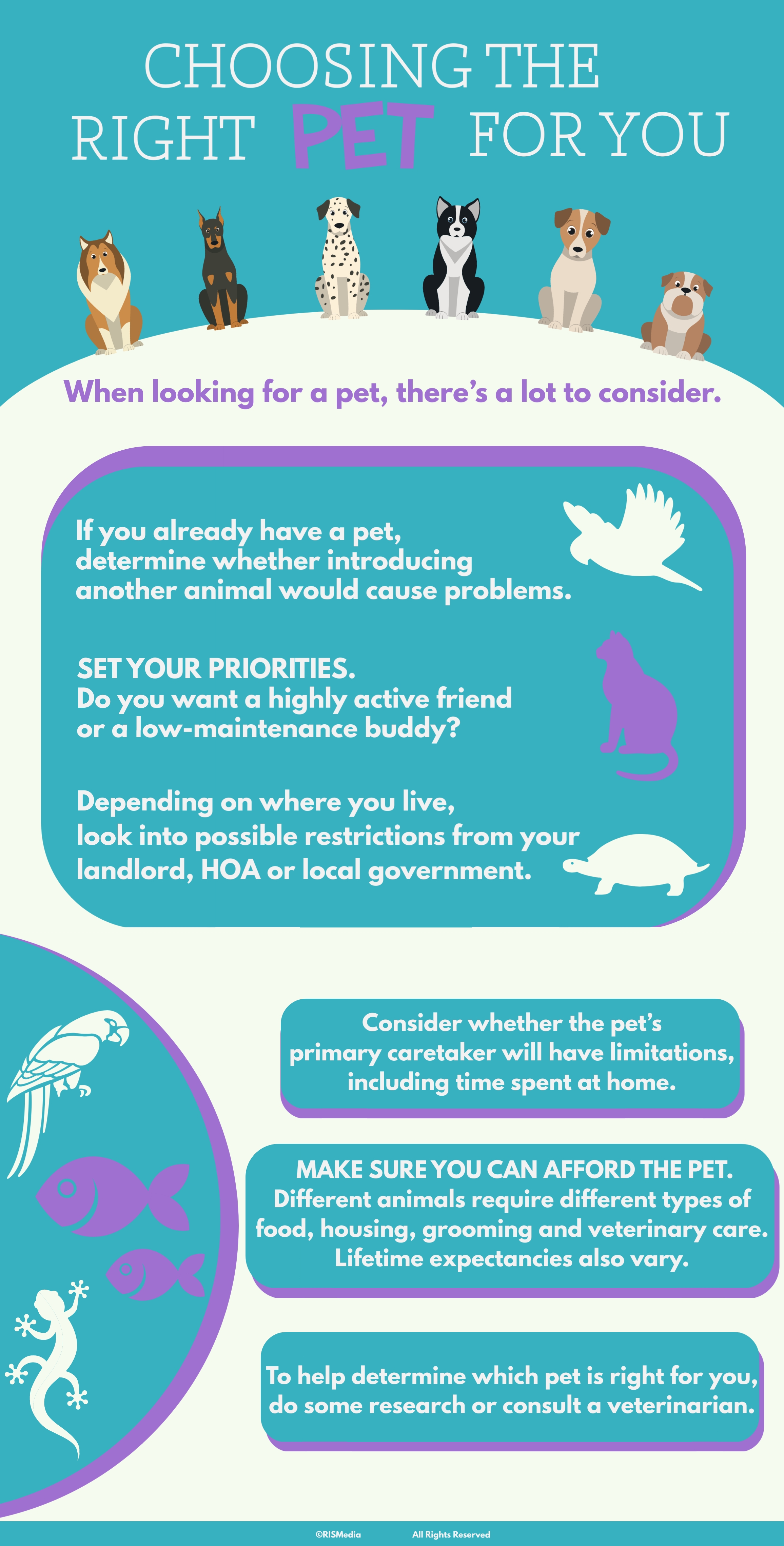 CHOOSING THE RIGHT PET FOR YOU

When looking for a pet, there's a lot to consider.

If you already have a pet, determine whether introducing another animal would cause problems.

SET YOUR PRIORITIES. Do you want a highly active friend or a low-maintenance buddy?

Depending on where you live, look into possible restrictions from your landlord, HOA or local government.

Consider whether the pet's primary caretaker will have limitations, including time spent at home.

MAKE SURE YOU CAN AFFORD THE PET. Different animals require different types of food, housing, grooming and veterinary care. Lifetime expectancies also vary.

To help determine which pet is right for you, do some research or consult a veterinarian.

©RISMedia All Rights Reserved