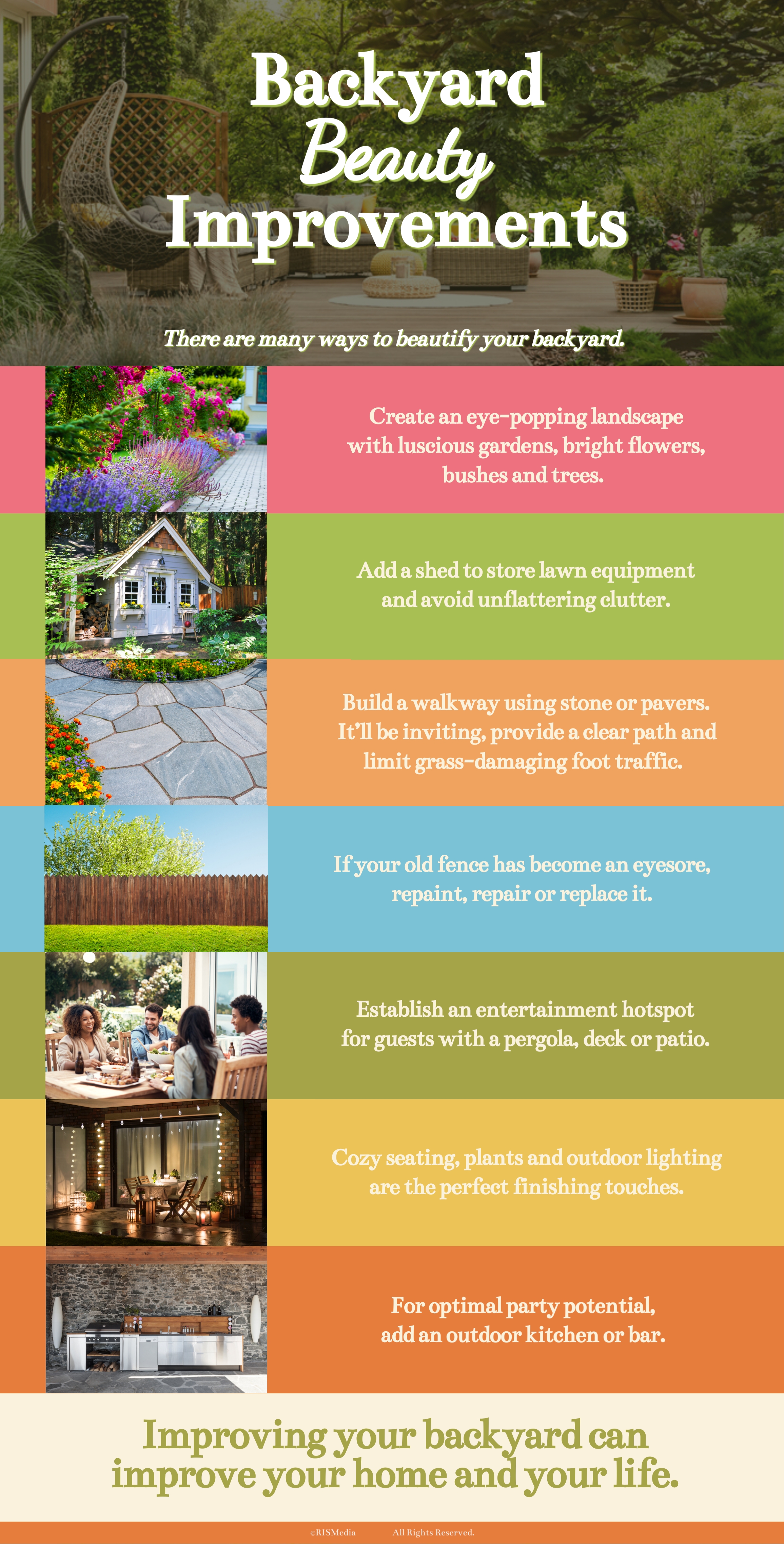 Backyard Beauty Improvements

There are many ways to beautify your backyard.

Create an eye-popping landscape with luscious gardens, bright flowers, bushes and trees.

Add a shed to store lawn equipment and avoid unflattering clutter.

Build a walkway using stone or pavers. It'll be inviting, provide a clear path and limit grass-damaging foot traffic.

If your old fence has become an eyesore, repaint, repair or replace it.

Establish an entertainment hotspot for guests with a pergola, deck or patio.

Cozy seating, plants and outdoor lighting are the perfect finishing touches.

For optimal party potential, add an outdoor kitchen or bar.

Improving your backyard can improve your home and your life.

©RISMedia All Rights Reserved.