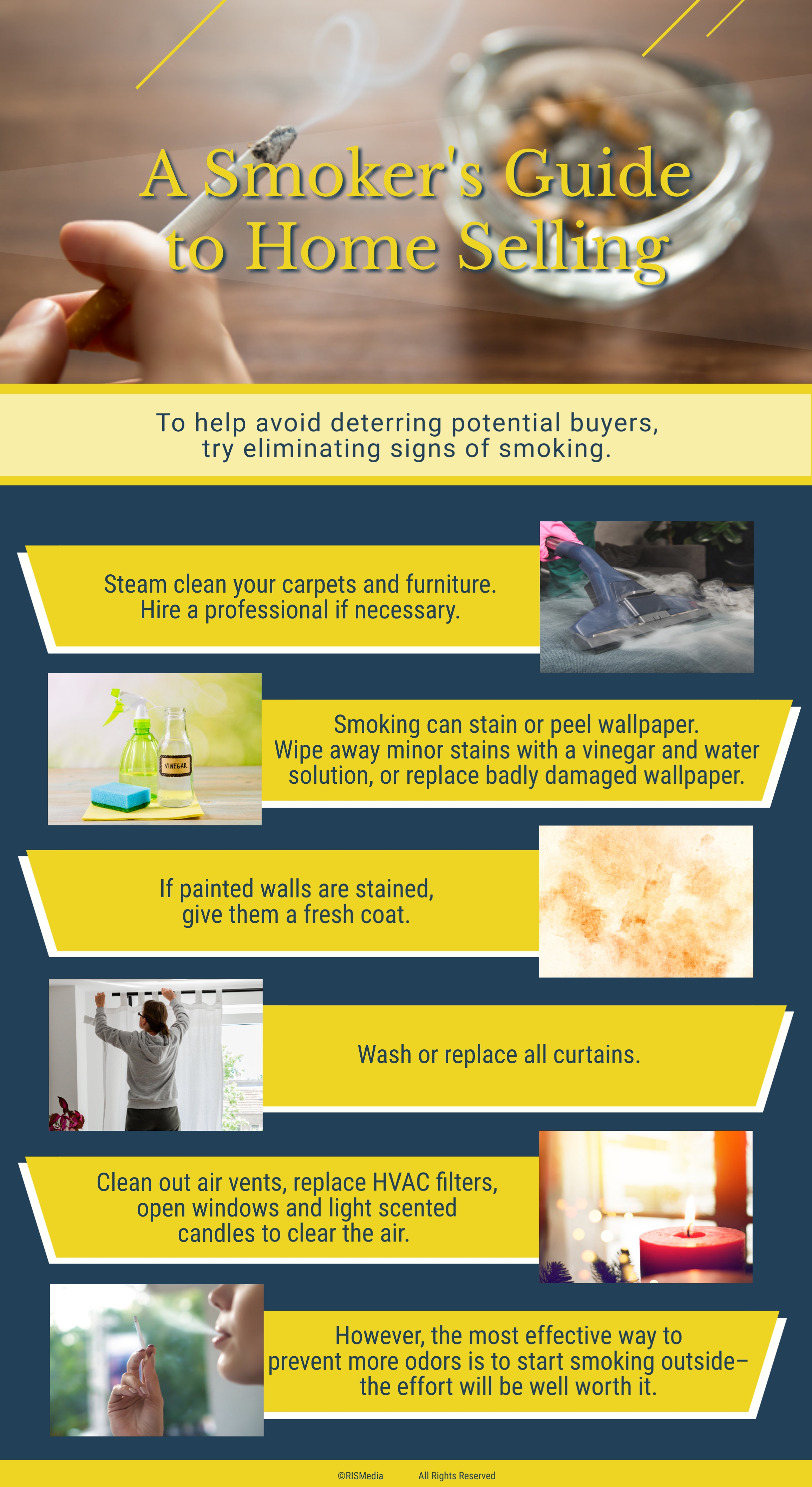 A Smoker's Guide to Home Selling

To help avoid deterring potential buyers, try eliminating signs of smoking.

Steam clean your carpets and furniture. Hire a professional if necessary.

VINEGAR

Smoking can stain or peel wallpaper. Wipe away minor stains with a vinegar and water solution, or replace badly damaged wallpaper.

If painted walls are stained, give them a fresh coat.

Wash or replace all curtains.

Clean out air vents, replace HVAC filters, open windows and light scented candles to clear the air.

However, the most effective way to prevent more odors is to start smoking outside– the effort will be well worth it.

©RISMedia All Rights Reserved