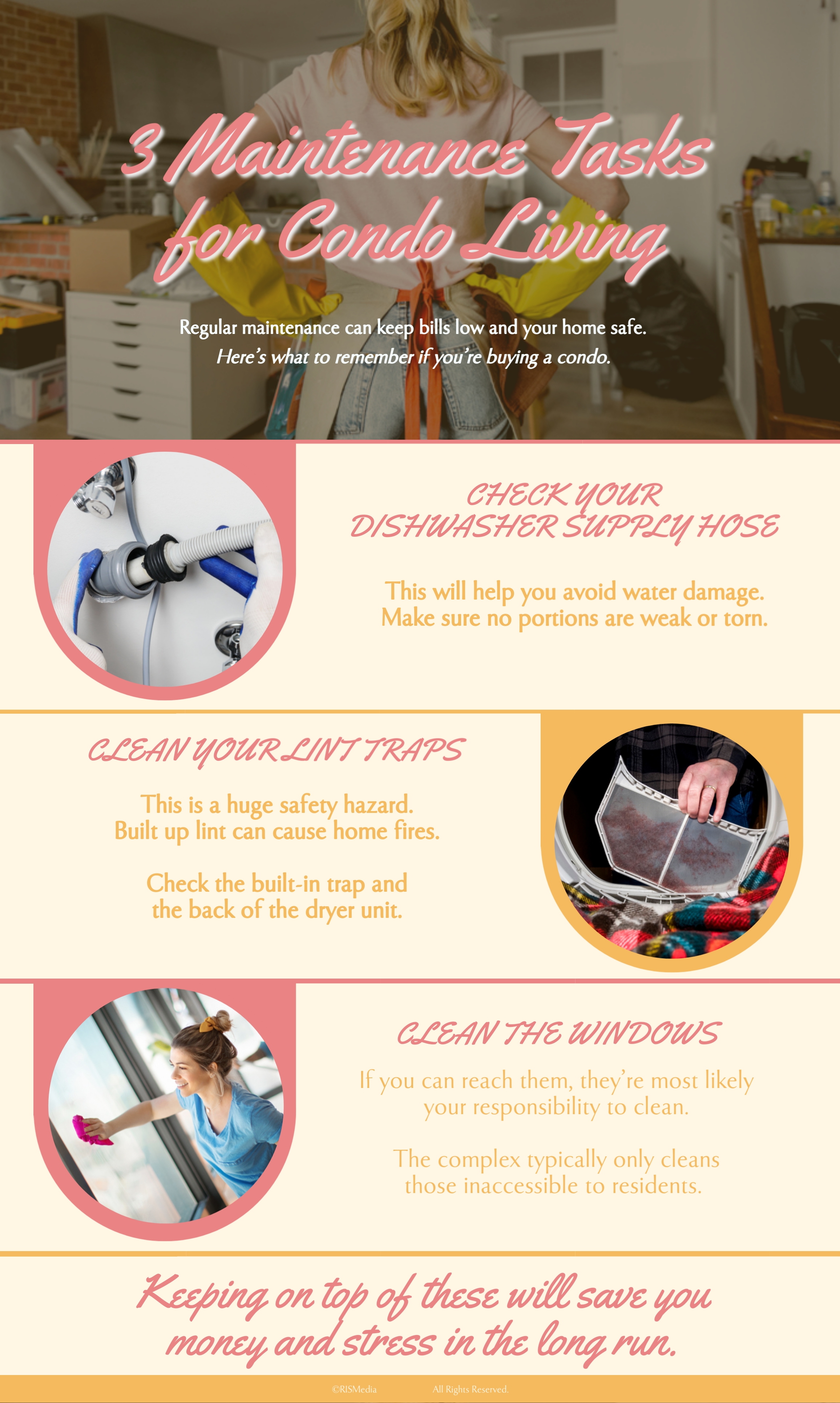 3 Maintenance Tasks for Condo Living

Regular maintenance can keep bills low and your home safe.
Here's what to remember if you're buying a condo.

CHECK YOUR DISHWASHER SUPPLY HOSE

This will help you avoid water damage.
Make sure no portions are weak or torn.

CLEAN YOUR LINT TRAPS

This is a huge safety hazard.
Built up lint can cause home fires.

Check the built-in trap and the back of the dryer unit.

CLEAN THE WINDOWS

If you can reach them, they're most likely your responsibility to clean.

The complex typically only cleans those inaccessible to residents.

Keeping on top of these will save you money and stress in the long run.

©RISMedia All Rights Reserved.