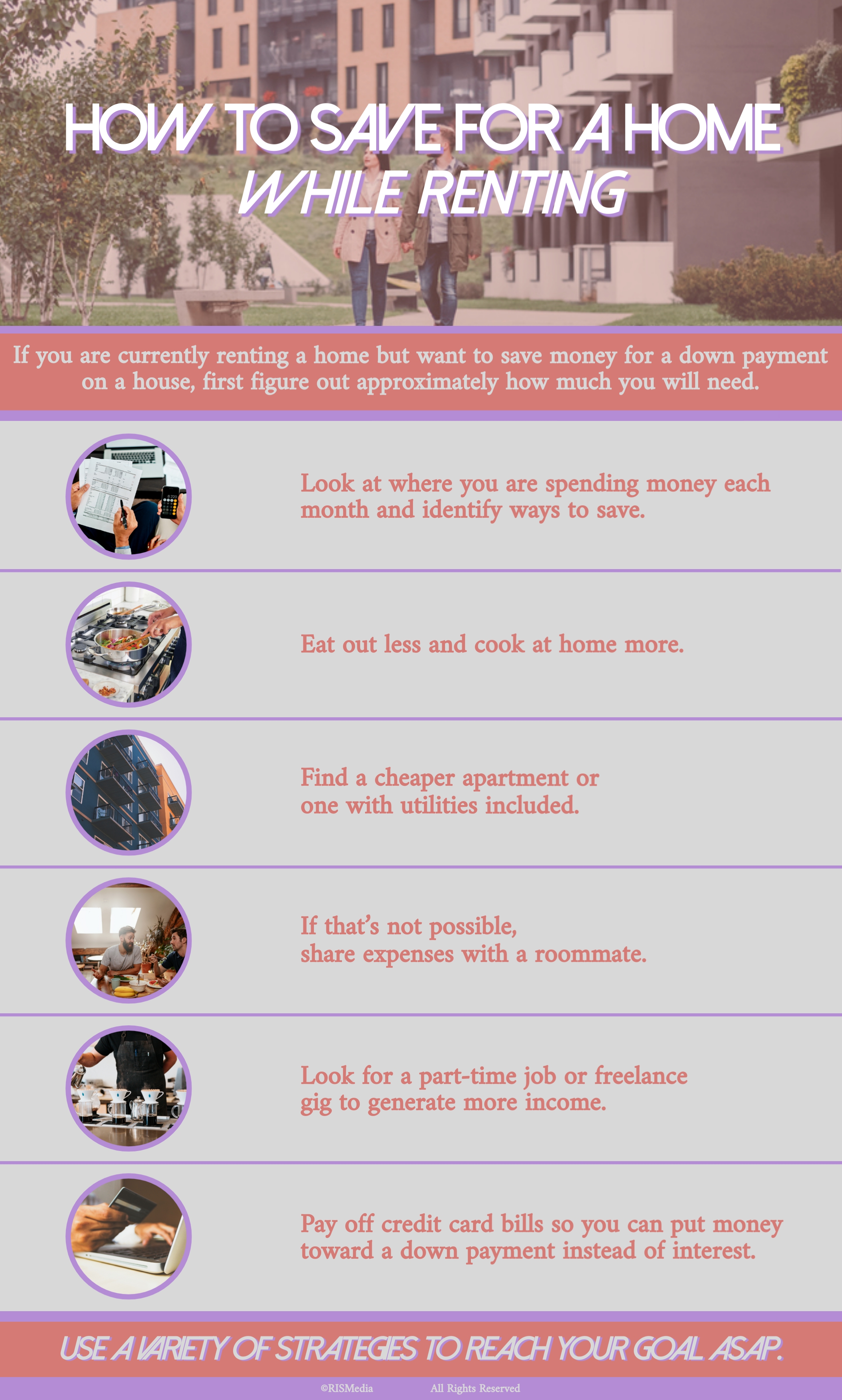 HOW TO SAVE FOR A HOME
WHILE RENTING

If you are currently renting a home but want to save money for a down payment on a house, first figure out approximately how much you will need.

Look at where you are spending money each month and identify ways to save.

Eat out less and cook at home more.

Find a cheaper apartment or one with utilities included.

If that's not possible, share expenses with a roommate.

Look for a part-time job or freelance gig to generate more income.

Pay off credit card bills so you can put money toward a down payment instead of interest.

USE A VARIETY OF STRATEGIES TO REACH YOUR GOAL ASAP.

©RISMedia All Rights Reserved