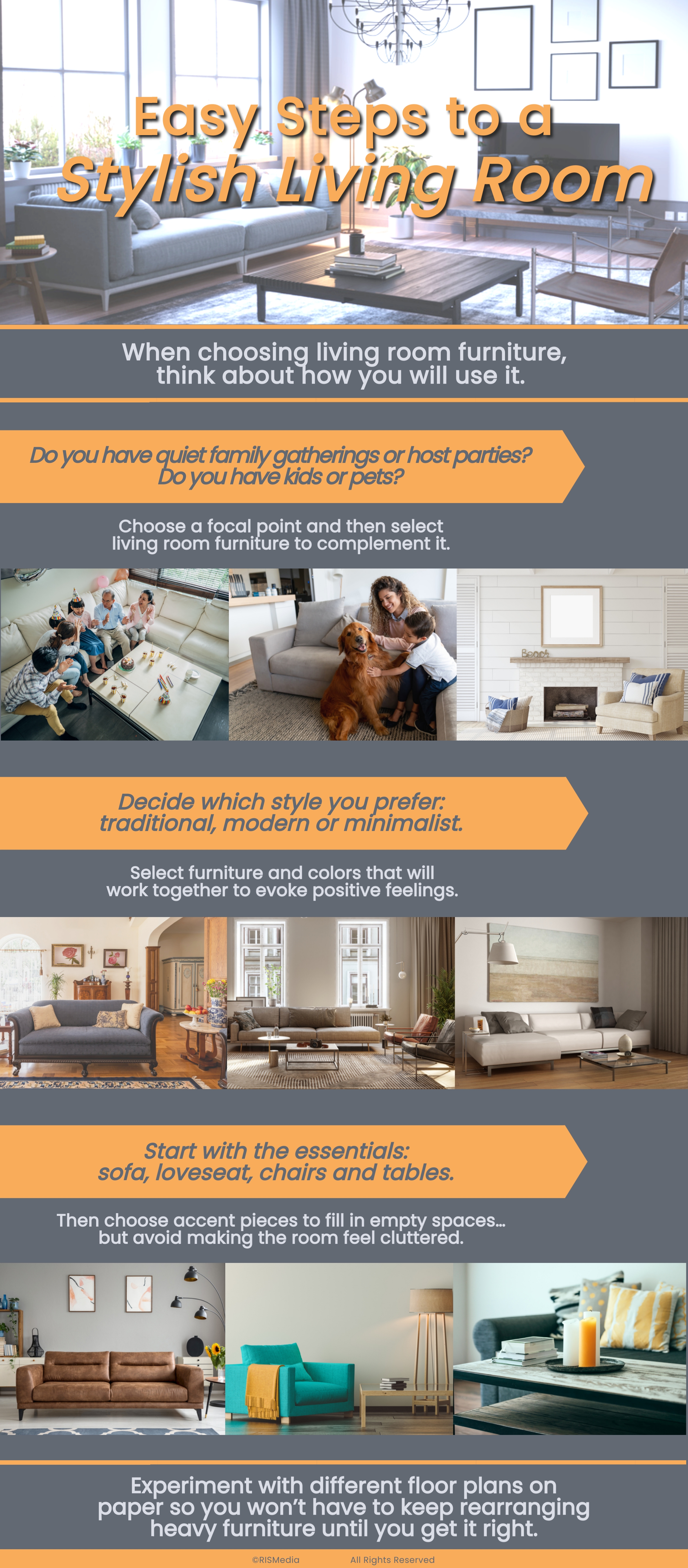 Easy Steps to a Stylish Living Room

When choosing living room furniture, think about how you will use it.

Do you have quiet family gatherings or host parties? Do you have kids or pets?

Choose a focal point and then select living room furniture to complement it.

Beach

Decide which style you prefer: traditional, modern or minimalist.

Select furniture and colors that will work together to evoke positive feelings.

Start with the essentials: sofa, loveseat, chairs and tables.

Then choose accent pieces to fill in empty spaces… but avoid making the room feel cluttered.

Experiment with different floor plans on paper so you won't have to keep rearranging heavy furniture until you get it right.

©RISMedia All Rights Reserved