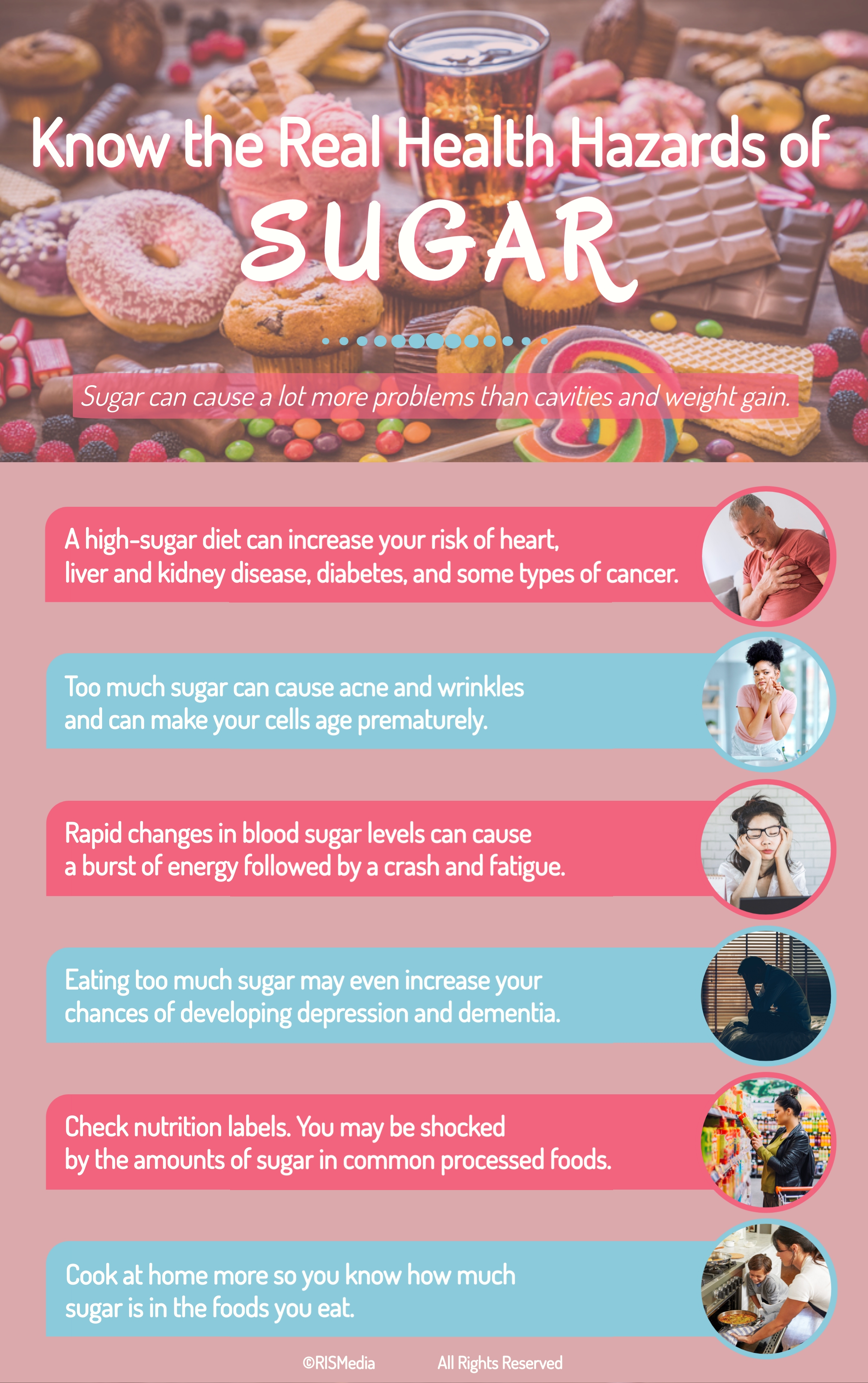 Know the Real Health Hazards of

SUGAR

Sugar can cause a lot more problems than cavities and weight gain.

A high-sugar diet can increase your risk of heart, liver and kidney disease, diabetes, and some types of cancer.

Too much sugar can cause acne and wrinkles and can make your cells age prematurely.

Rapid changes in blood sugar levels can cause a burst of energy followed by a crash and fatigue.

Eating too much sugar may even increase your chances of developing depression and dementia.

Check nutrition labels. You may be shocked by the amounts of sugar in common processed foods.

Cook at home more so you know how much sugar is in the foods you eat.

©RISMedia All Rights Reserved