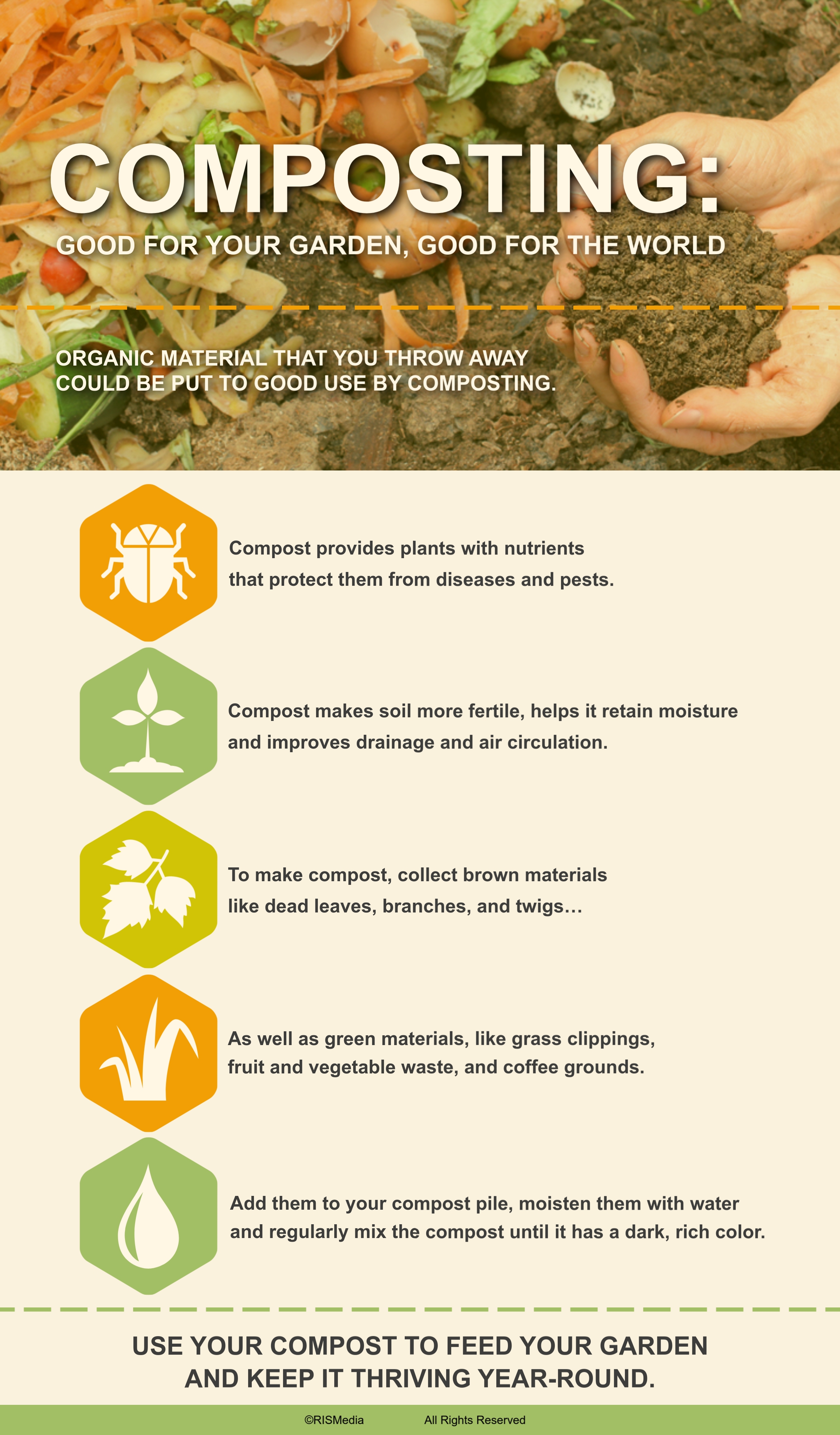 COMPOSTING:

GOOD FOR YOUR GARDEN, GOOD FOR THE WORLD

ORGANIC MATERIAL THAT YOU THROW AWAY COULD BE PUT TO GOOD USE BY COMPOSTING.

Compost provides plants with nutrients that protect them from diseases and pests.

Compost makes soil more fertile, helps it retain moisture and improves drainage and air circulation.

To make compost, collect brown materials like dead leaves, branches, and twigs…

As well as green materials, like grass clippings, fruit and vegetable waste, and coffee grounds.

Add them to your compost pile, moisten them with water and regularly mix the compost until it has a dark, rich color.

USE YOUR COMPOST TO FEED YOUR GARDEN AND KEEP IT THRIVING YEAR-ROUND.

©RISMedia All Rights Reserved