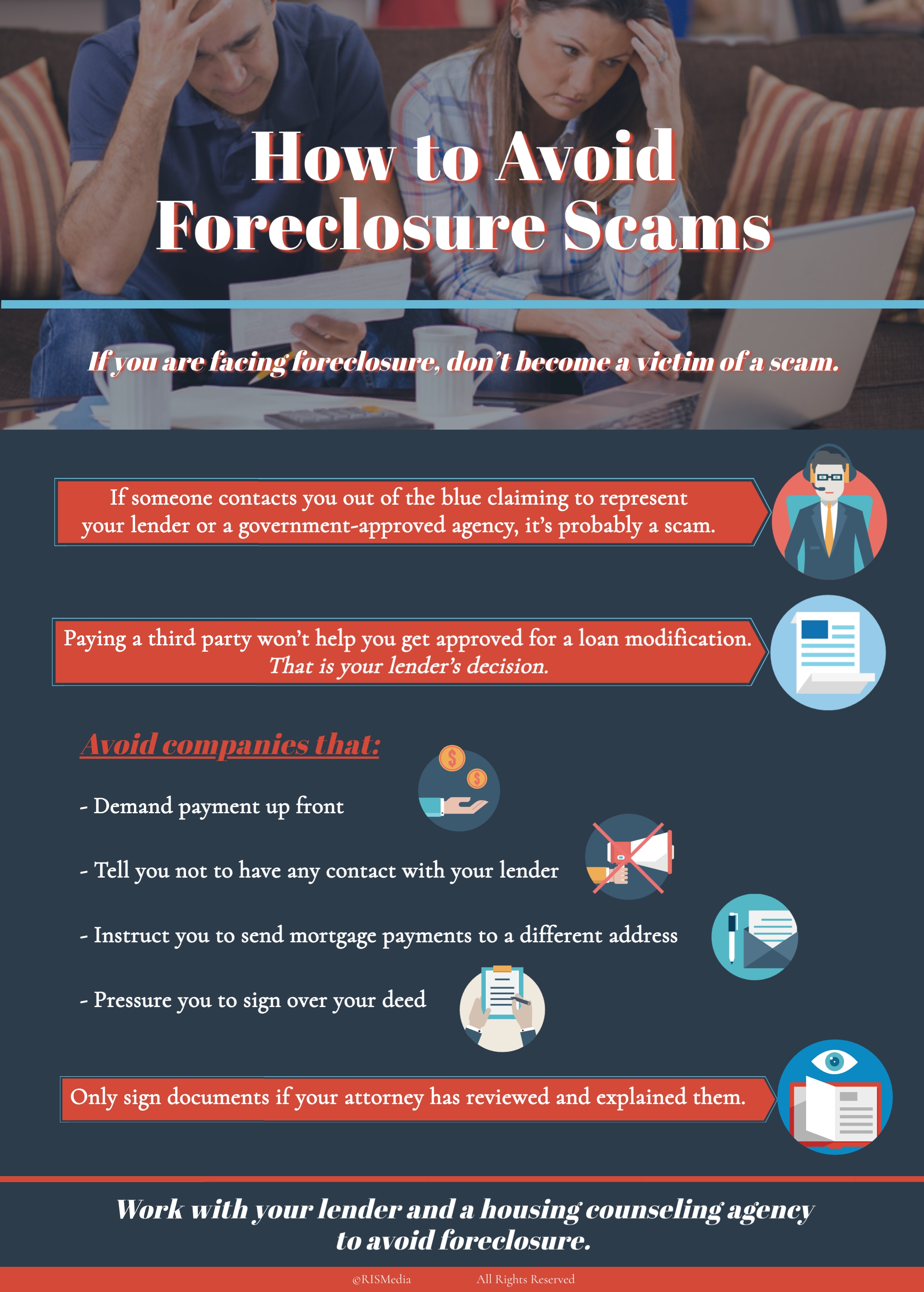 How to Avoid Foreclosure Scams

If you are facing foreclosure, don't become a victim of a scam.

If someone contacts you out of the blue claiming to represent your lender or a government-approved agency, it's probably a scam.

Paying a third party won't help you get approved for a loan modification. That is your lender's decision.

Avoid companies that:

- Demand payment up front

- Tell you not to have any contact with your lender

- Instruct you to send mortgage payments to a different address

- Pressure you to sign over your deed

Only sign documents if your attorney has reviewed and explained them.

Work with your lender and a housing counseling agency to avoid foreclosure.

@RISMedia All Rights Reserved