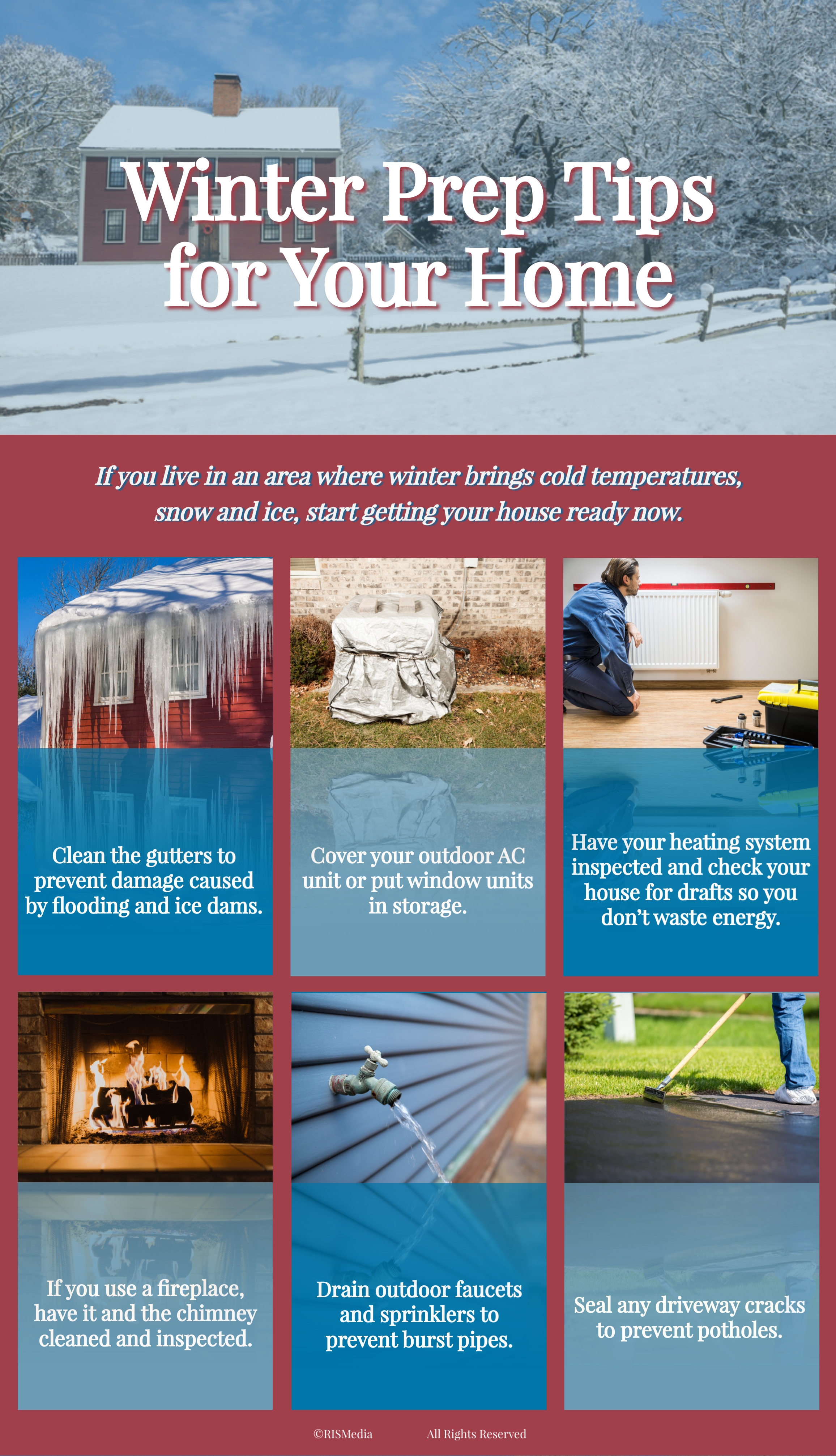 Winter Prep Tips for Your Home

If you live in an area where winter brings cold temperatures, snow and ice, start getting your house ready now.

Clean the gutters to prevent damage caused by flooding and ice dams.

Cover your outdoor AC unit or put window units in storage.

Have your heating system inspected and check your house for drafts so you don't waste energy.

If you use a fireplace, have it and the chimney cleaned and inspected.

Drain outdoor faucets and sprinklers to prevent burst pipes.

Seal any driveway cracks to prevent potholes.

©RISMedia All Rights Reserved