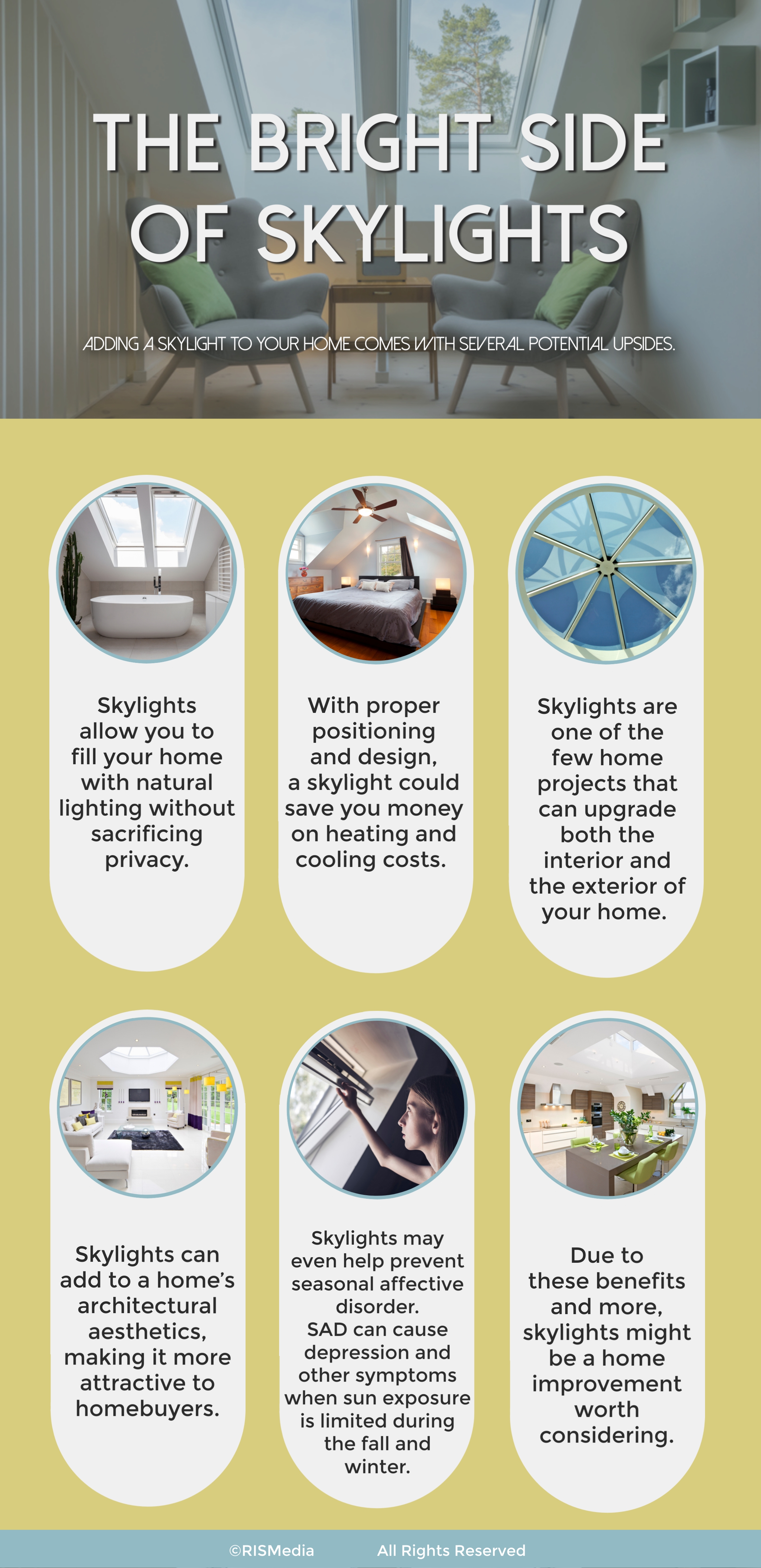 THE BRIGHT SIDE OF SKYLIGHTS

ADDING A SKYLIGHT TO YOUR HOME COMES WITH SEVERAL POTENTIAL UPSIDES.

Skylights allow you to fill your home with natural lighting without sacrificing privacy.

With proper positioning and design, a skylight could save you money on heating and cooling costs.

Skylights are one of the few home projects that can upgrade both the interior and the exterior of your home.

Skylights can add to a home's architectural aesthetics, making it more attractive to homebuyers.

Skylights may even help prevent seasonal affective disorder. SAD can cause depression and other symptoms when sun exposure is limited during the fall and winter.

Due to these benefits and more, skylights might be a home improvement worth considering.

©RISMedia All Rights Reserved