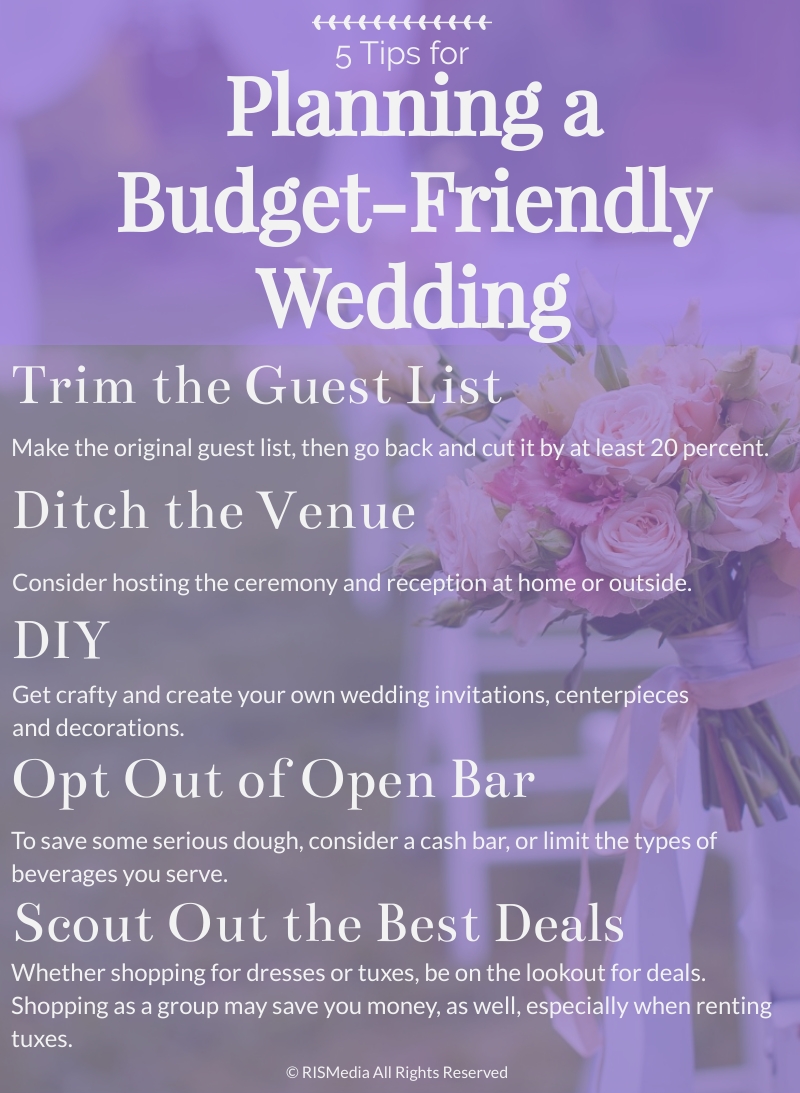 5 Tips for

Planning a Budget-Friendly Wedding

Trim the Guest List

Make the original guest list, then go back and cut it by at least 20 percent.

Ditch the Venue

Consider hosting the ceremony and reception at home or outside.

DIY

Get crafty and create your own wedding invitations, centerpieces and decorations.

Opt Out of Open Bar

To save some serious dough, consider a cash bar, or limit the types of beverages you serve.

Scout Out the Best Deals

Whether shopping for dresses or tuxes, be on the lookout for deals. Shopping as a group may save you money, as well, especially when renting tuxes.

© RISMedia All Rights Reserved