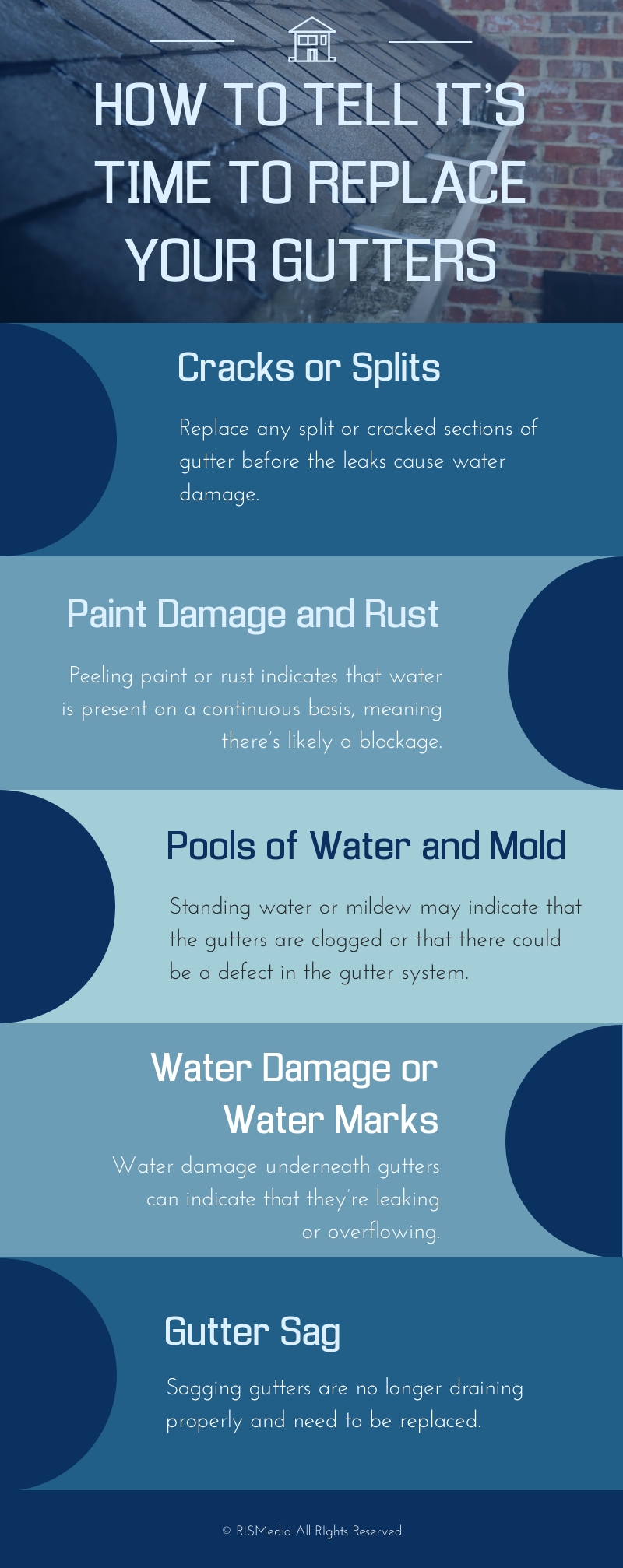 HOW TO TELL IT'S TIME TO REPLACE YOUR GUTTERS

Cracks or Splits

Replace any split or cracked sections of gutter before the leaks cause water damage.

Paint Damage and Rust

Peeling paint or rust indicates that water is present on a continuous basis, meaning there's likely a blockage.

Pools of Water and Mold

Standing water or mildew may indicate that the gutters are clogged or that there could be a defect in the gutter system.

Water Damage or Water Marks

Water damage underneath gutters can indicate that they're leaking or overflowing.

Gutter Sag

Sagging gutters are no longer draining properly and need to be replaced.

© RISMedia All RIghts Reserved