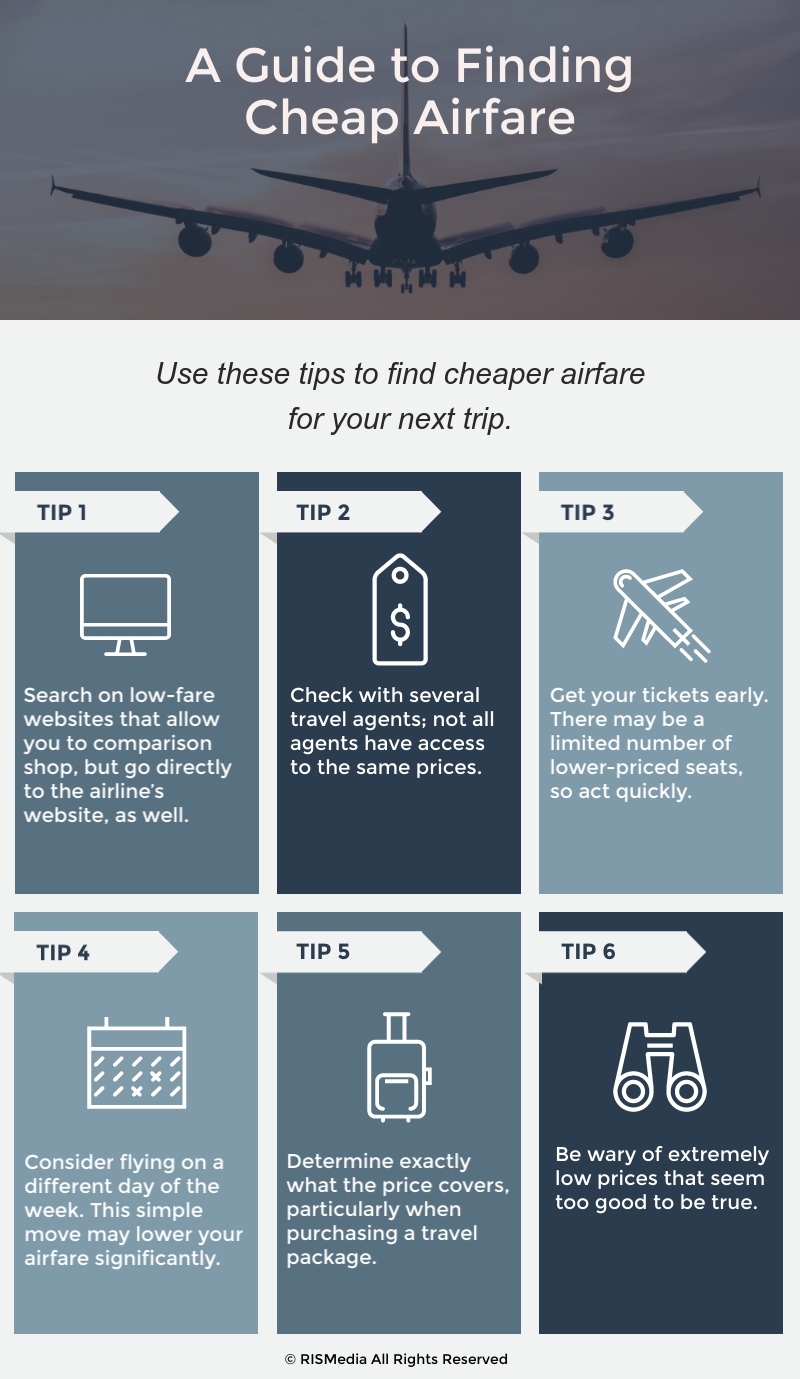 A Guide to Finding Cheap Airfare

Use these tips to find cheaper airfare for your next trip.

TIP 1

Search on low-fare websites that allow you to comparison shop, but go directly to the airline's website, as well.

TIP 2

$

Check with several travel agents; not all agents have access to the same prices.

TIP 3

Get your tickets early. There may be a limited number of lower-priced seats, so act quickly.

TIP 4

Consider flying on a different day of the week. This simple move may lower your airfare significantly.

TIP 5

Determine exactly what the price covers, particularly when purchasing a travel package.

TIP 6

Be wary of extremely low prices that seem too good to be true.

© RISMedia All Rights Reserved