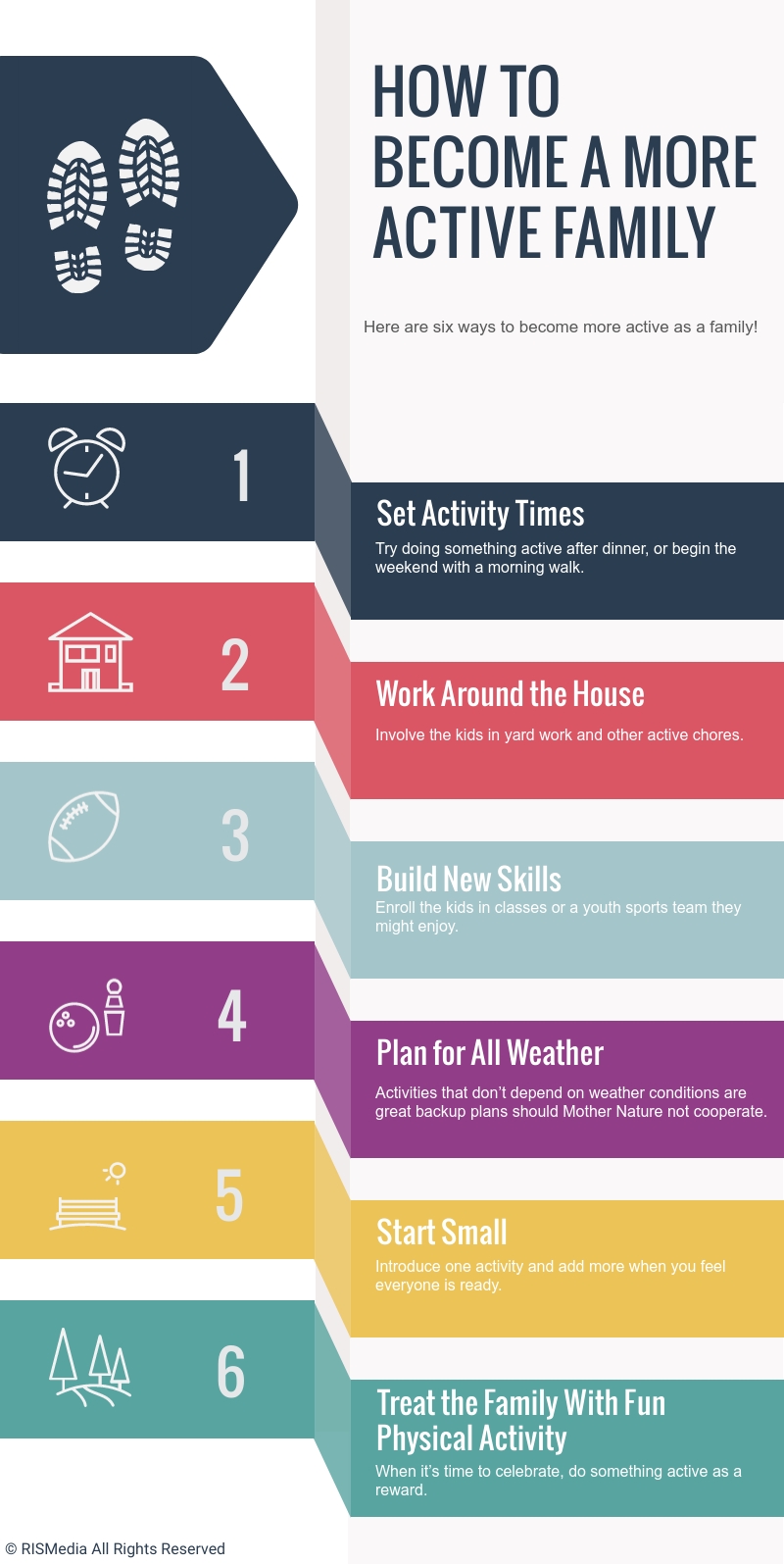 HOW TO BECOME A MORE ACTIVE FAMILY

Here are six ways to become more active as a family!

1

Set Activity Times

Try doing something active after dinner, or begin the weekend with a morning walk.

2

Work Around the House

Involve the kids in yard work and other active chores.

3

Build New Skills

Enroll the kids in classes or a youth sports team they might enjoy.

4

Plan for All Weather

Activities that don't depend on weather conditions are great backup plans should Mother Nature not cooperate.

5

Start Small

Introduce one activity and add more when you feel everyone is ready.

6

Treat the Family With Fun Physical Activity

When it's time to celebrate, do something active as a reward.

© RISMedia All Rights Reserved