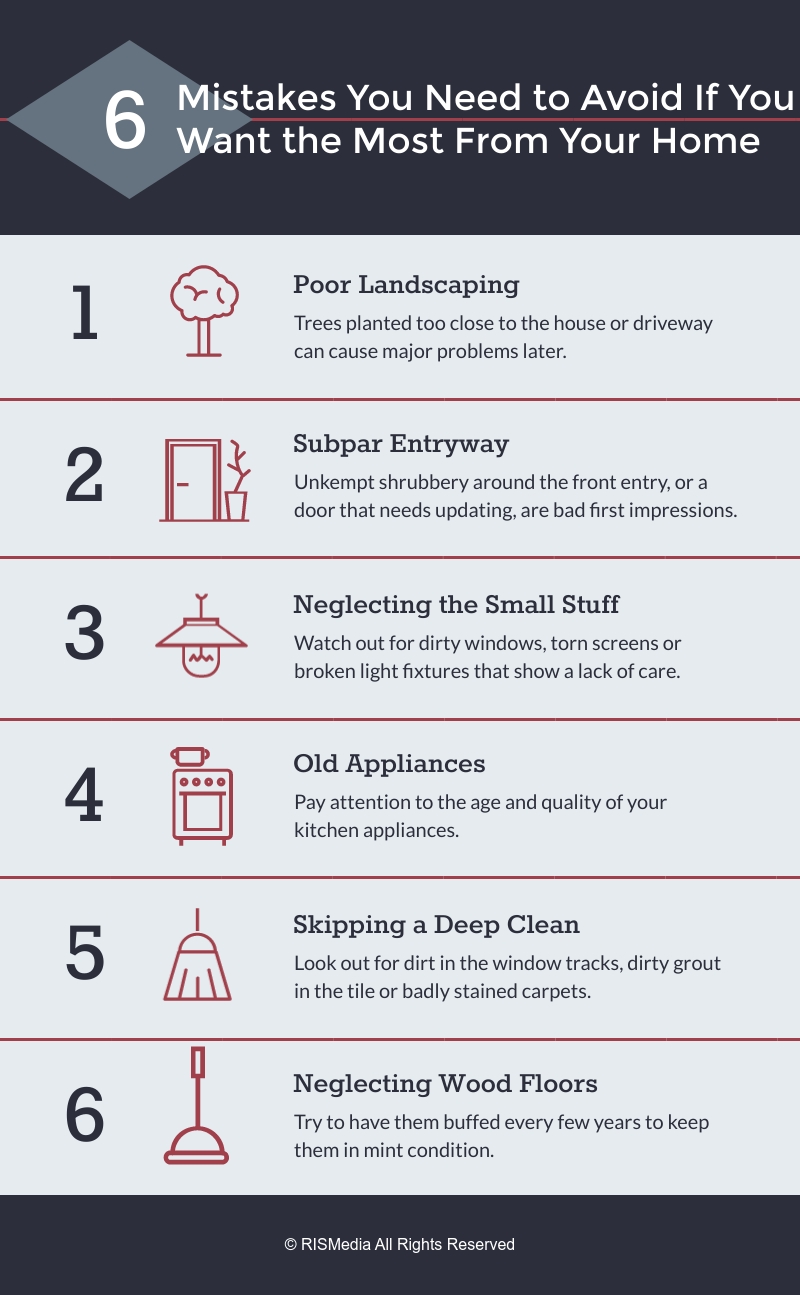 6 Mistakes You Need to Avoid If You Want the Most From Your Home

1 Poor Landscaping
Trees planted too close to the house or driveway can cause major problems later.

2 Subpar Entryway
Unkempt shrubbery around the front entry, or a door that needs updating, are bad first impressions.

3 Neglecting the Small Stuff
Watch out for dirty windows, torn screens or broken light fixtures that show a lack of care.

4 Old Appliances
Pay attention to the age and quality of your kitchen appliances.

5 Skipping a Deep Clean
Look out for dirt in the window tracks, dirty grout in the tile or badly stained carpets.

6 Neglecting Wood Floors
Try to have them buffed every few years to keep them in mint condition.

© RISMedia All Rights Reserved