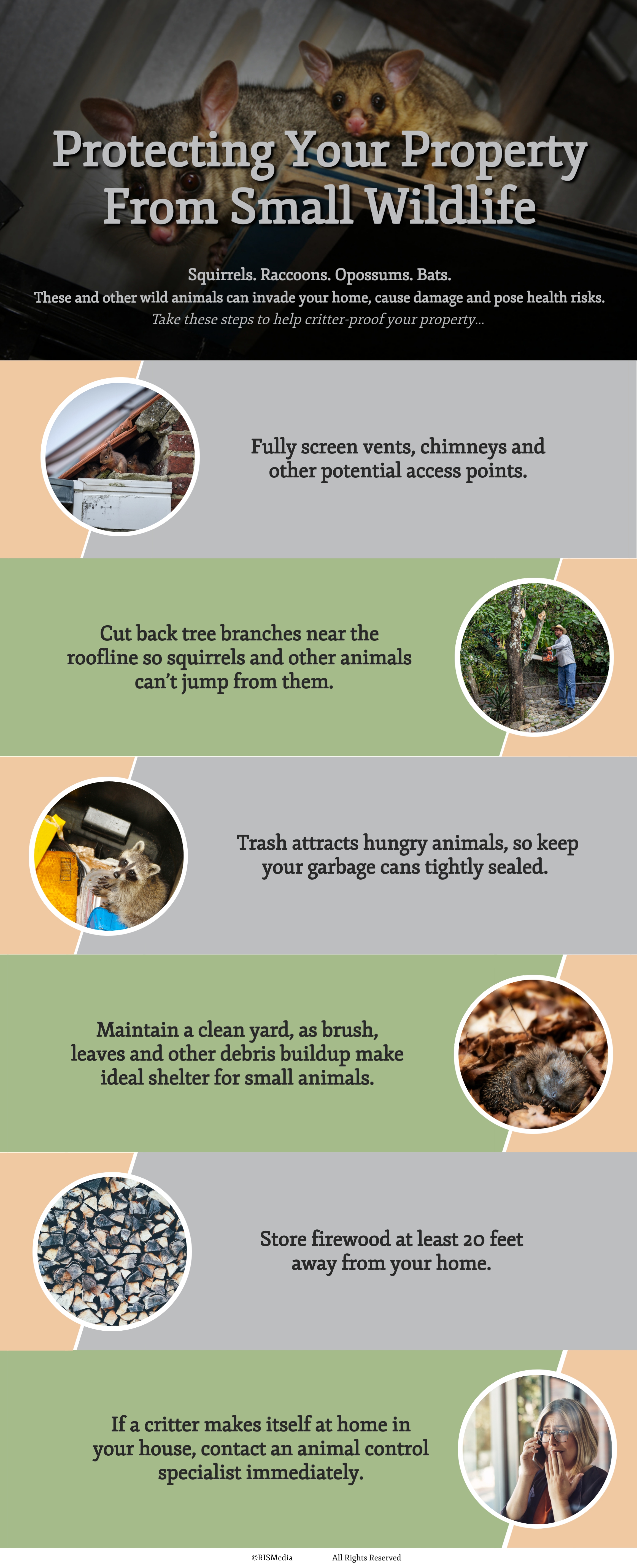 Protecting Your Property From Small Wildlife

Squirrels. Raccoons. Opossums. Bats.
These and other wild animals can invade your home, cause damage and pose health risks.
Take these steps to help critter-proof your property...

Fully screen vents, chimneys and other potential access points.

Cut back tree branches near the roofline so squirrels and other animals can't jump from them.

Trash attracts hungry animals, so keep your garbage cans tightly sealed.

Maintain a clean yard, as brush, leaves and other debris buildup make ideal shelter for small animals.

Store firewood at least 20 feet away from your home.

If a critter makes itself at home in your house, contact an animal control specialist immediately.

©RISMedia All Rights Reserved