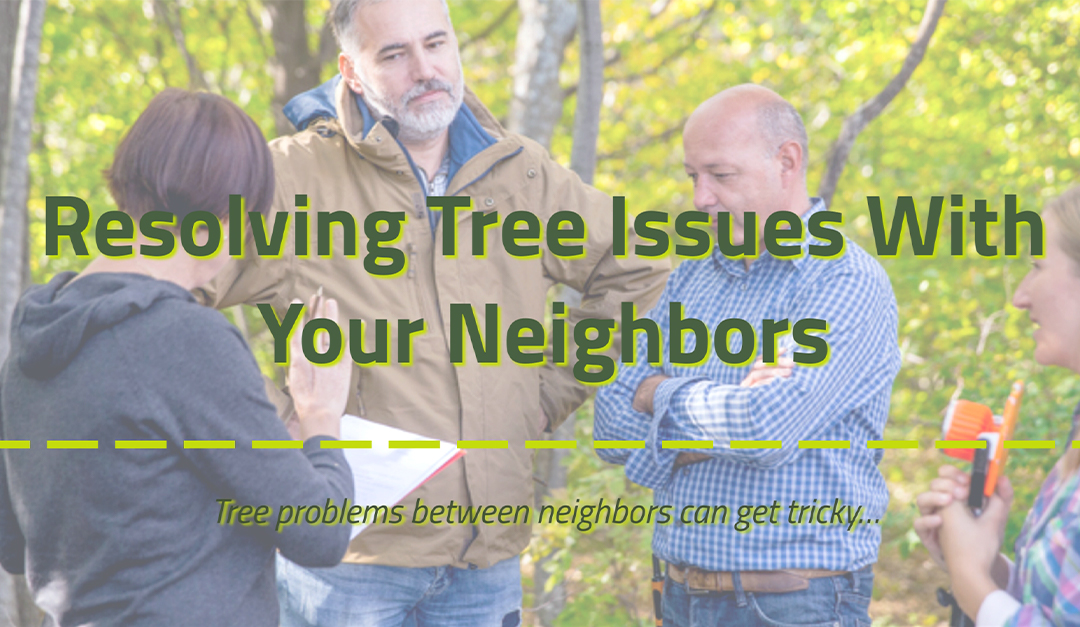 Resolving Tree Issues With Your Neighbors

Tree problems between neighbors can get tricky...