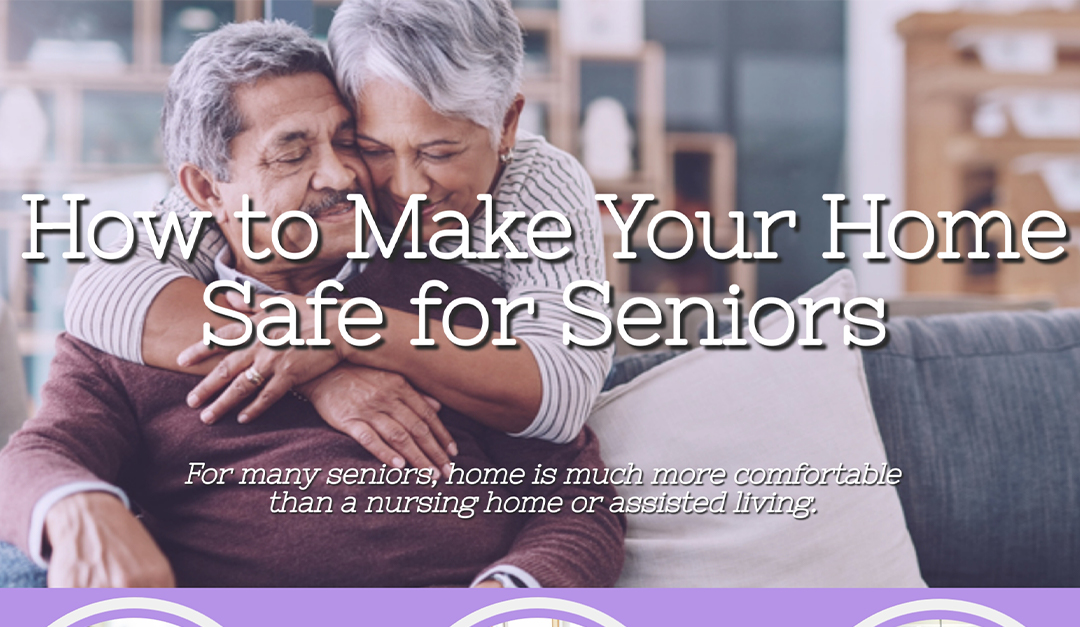 How to Make Your Home Safe for Seniors

For many seniors, home is much more comfortable than a nursing home or assisted living.