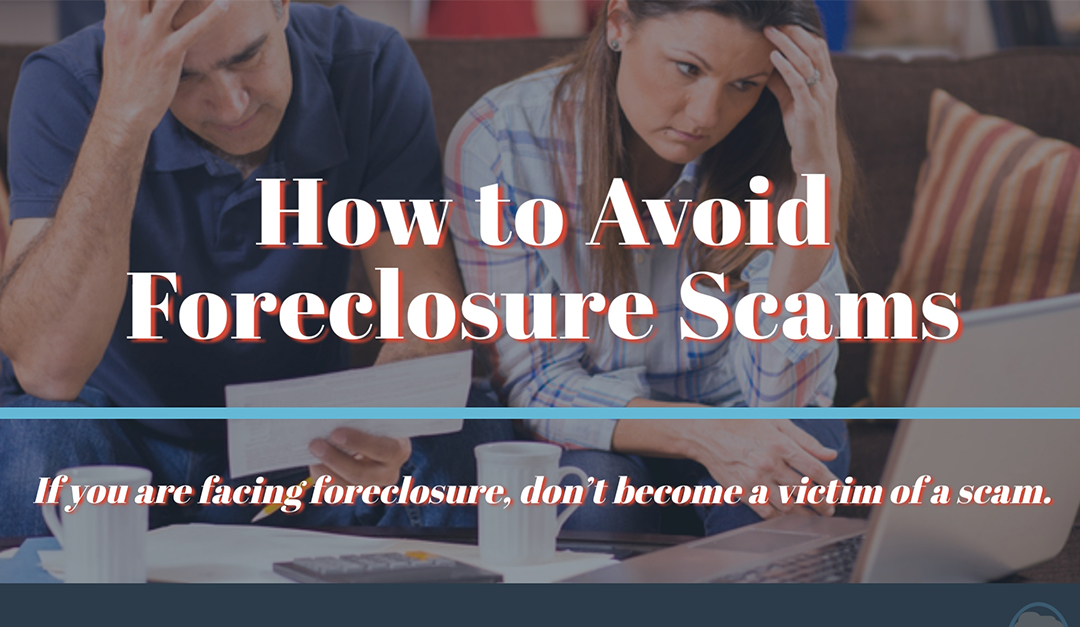 How to Avoid Foreclosure Scams

If you are facing foreclosure, don't become a victim of a scam.