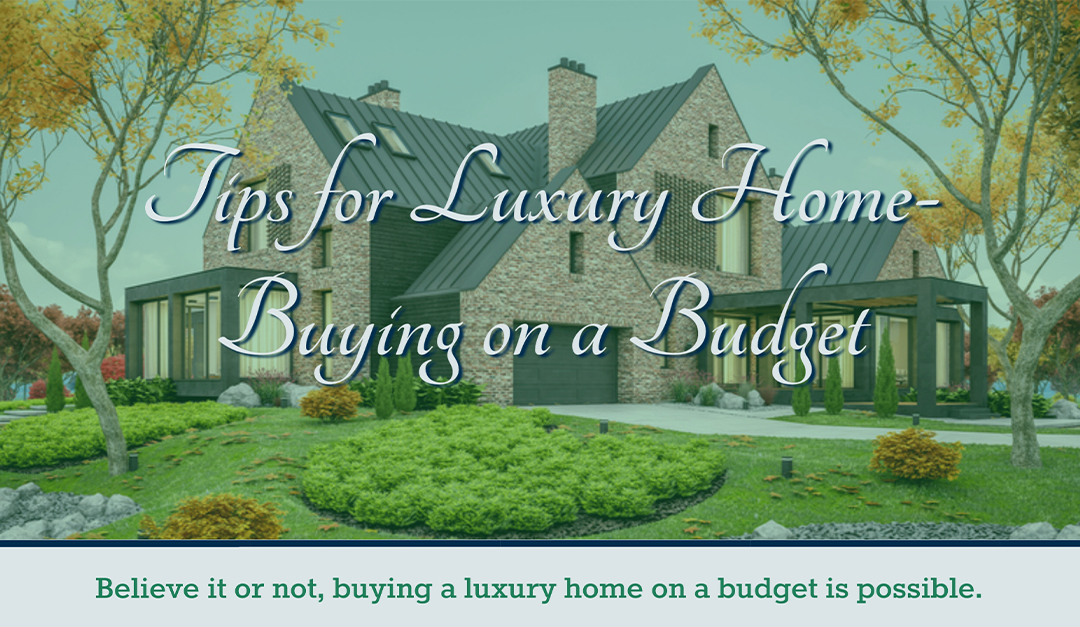 Tips for Luxury Home-Buying on a Budget

Believe it or not, buying a luxury home on a budget is possible.