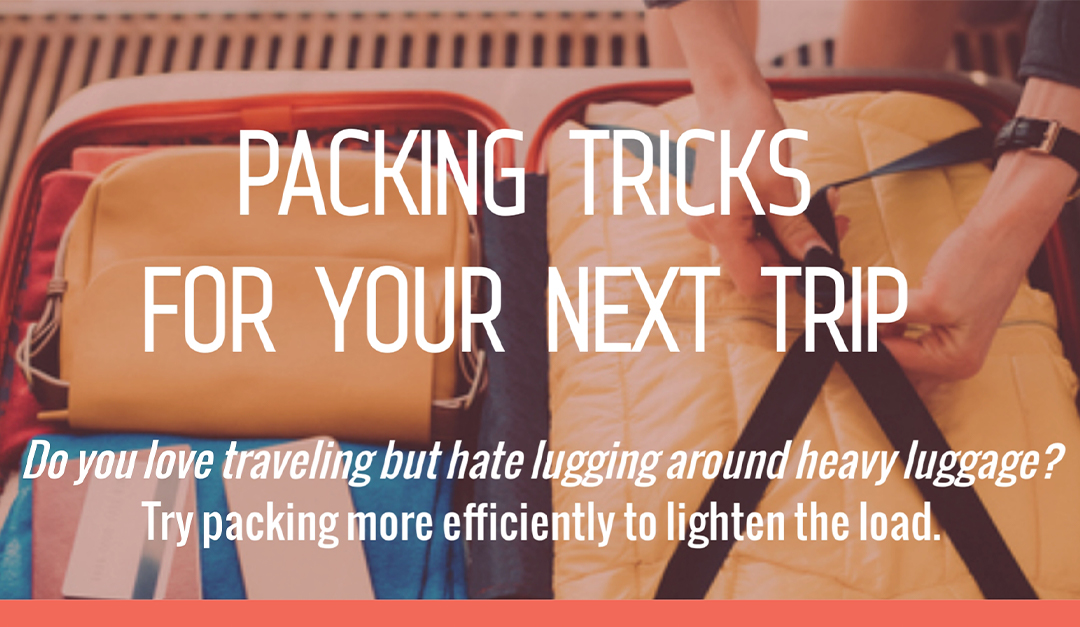 PACKING TRICKS FOR YOUR NEXT TRIP

Do you love traveling but hate lugging around heavy luggage?
Try packing more efficiently to lighten the load.