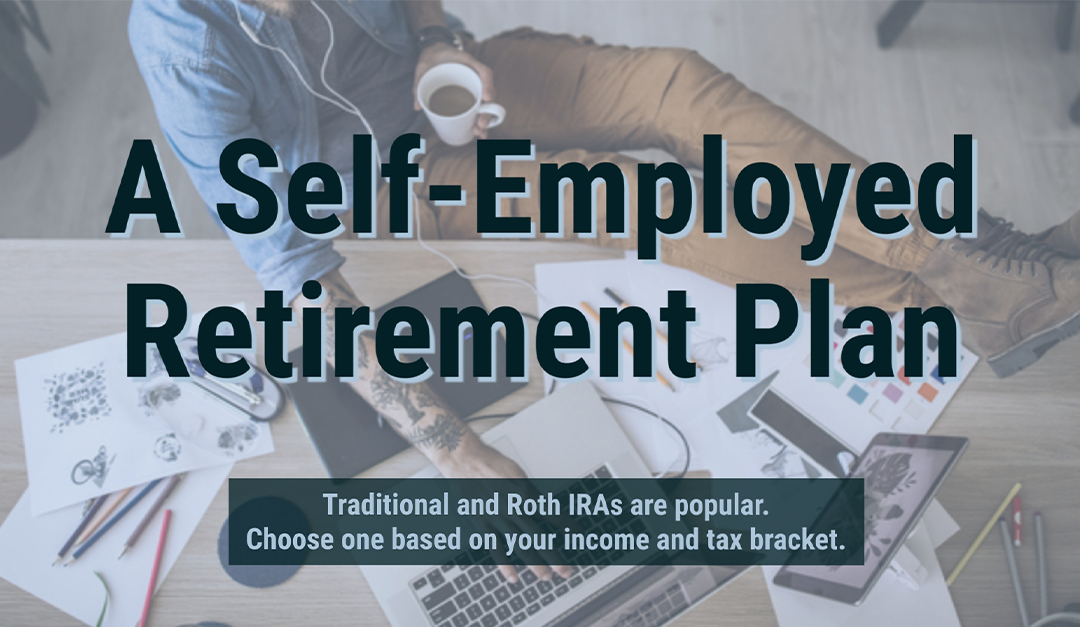 A Self-Employed Retirement Plan

Traditional and Roth IRAs are popular.
Choose one based on your income and tax bracket.