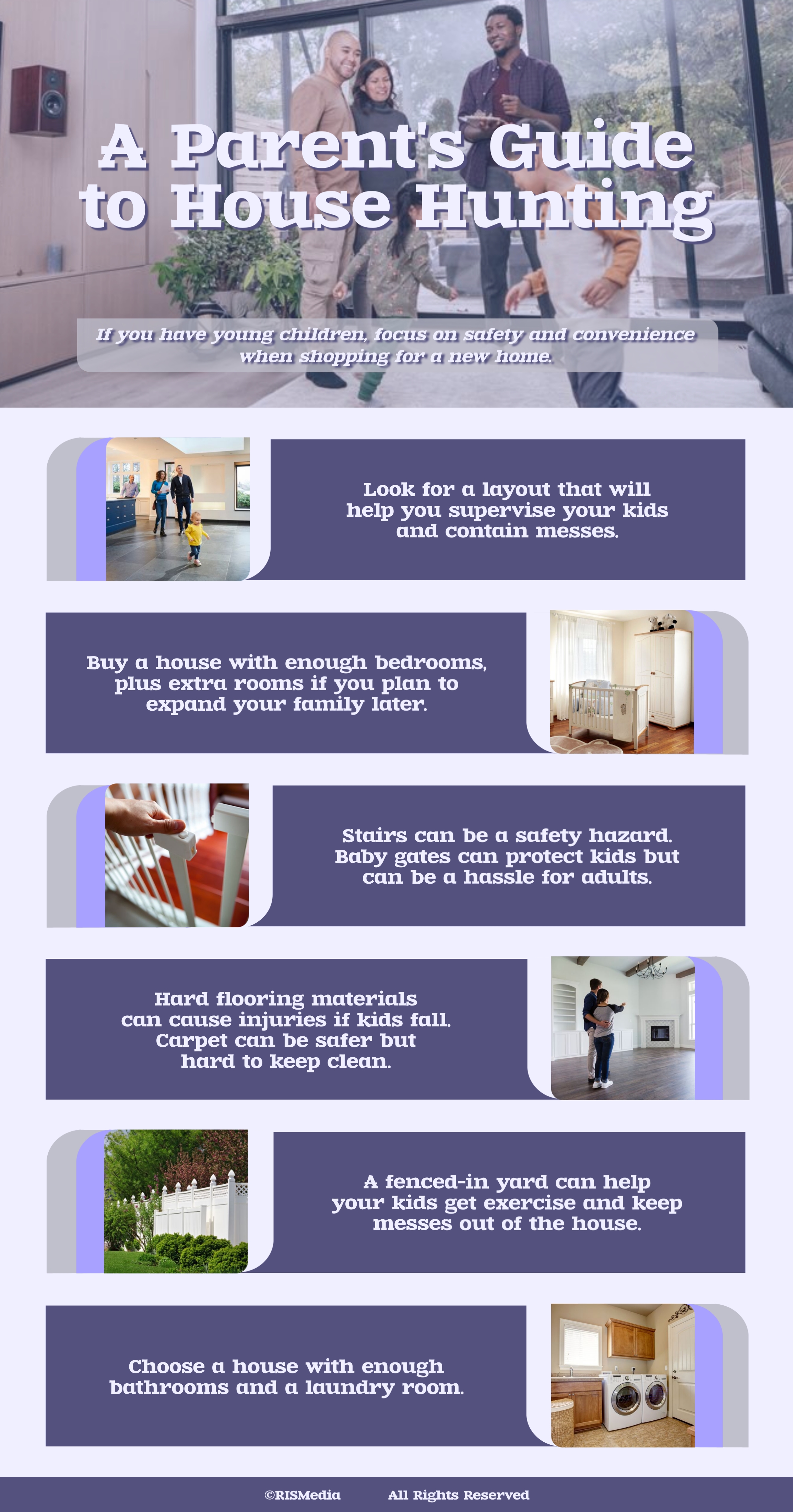 A Parent's Guide to House Hunting

If you have young children, focus on safety and convenience when shopping for a new home.

Look for a layout that will help you supervise your kids and contain messes.

Buy a house with enough bedrooms, plus extra rooms if you plan to expand your family later.

Stairs can be a safety hazard. Baby gates can protect kids but can be a hassle for adults.

Hard flooring materials can cause injuries if kids fall. Carpet can be safer but hard to keep clean.

A fenced-in yard can help your kids get exercise and keep messes out of the house.

Choose a house with enough bathrooms and a laundry room.

©RISMedia All Rights Reserved