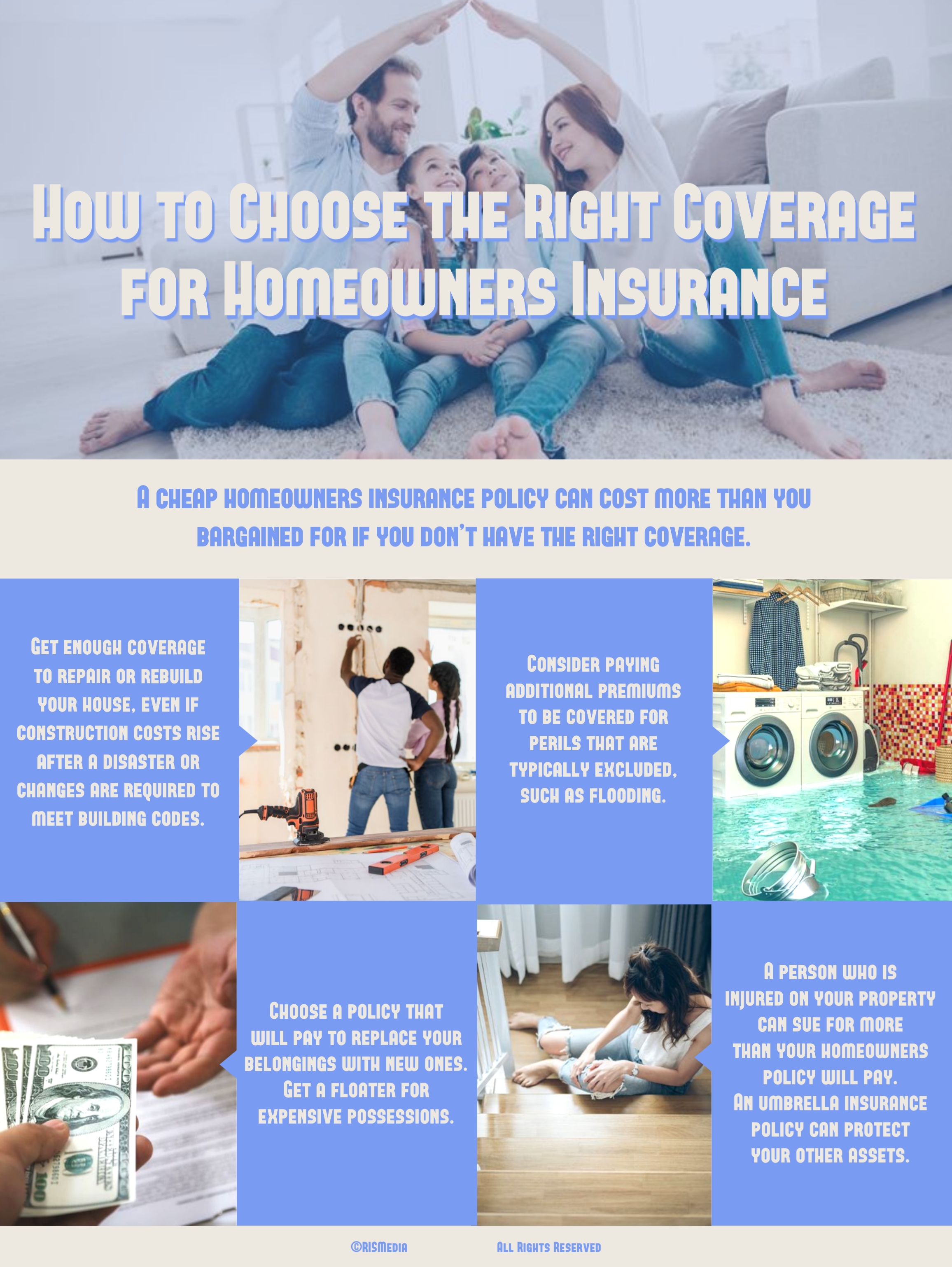 How to Choose the Right Coverage for Homeowners Insurance

A cheap homeowners insurance policy can cost more than you bargained for if you don't have the right coverage.

Get enough coverage to repair or rebuild your house, even if construction costs rise after a disaster or changes are required to meet building codes.

Consider paying additional premiums to be covered for perils that are typically excluded, such as flooding.

Choose a policy that will pay to replace your belongings with new ones. Get a floater for expensive possessions.

A person who is injured on your property can sue for more than your homeowners policy will pay. An umbrella insurance policy can protect your other assets.

©RISMedia All Rights Reserved