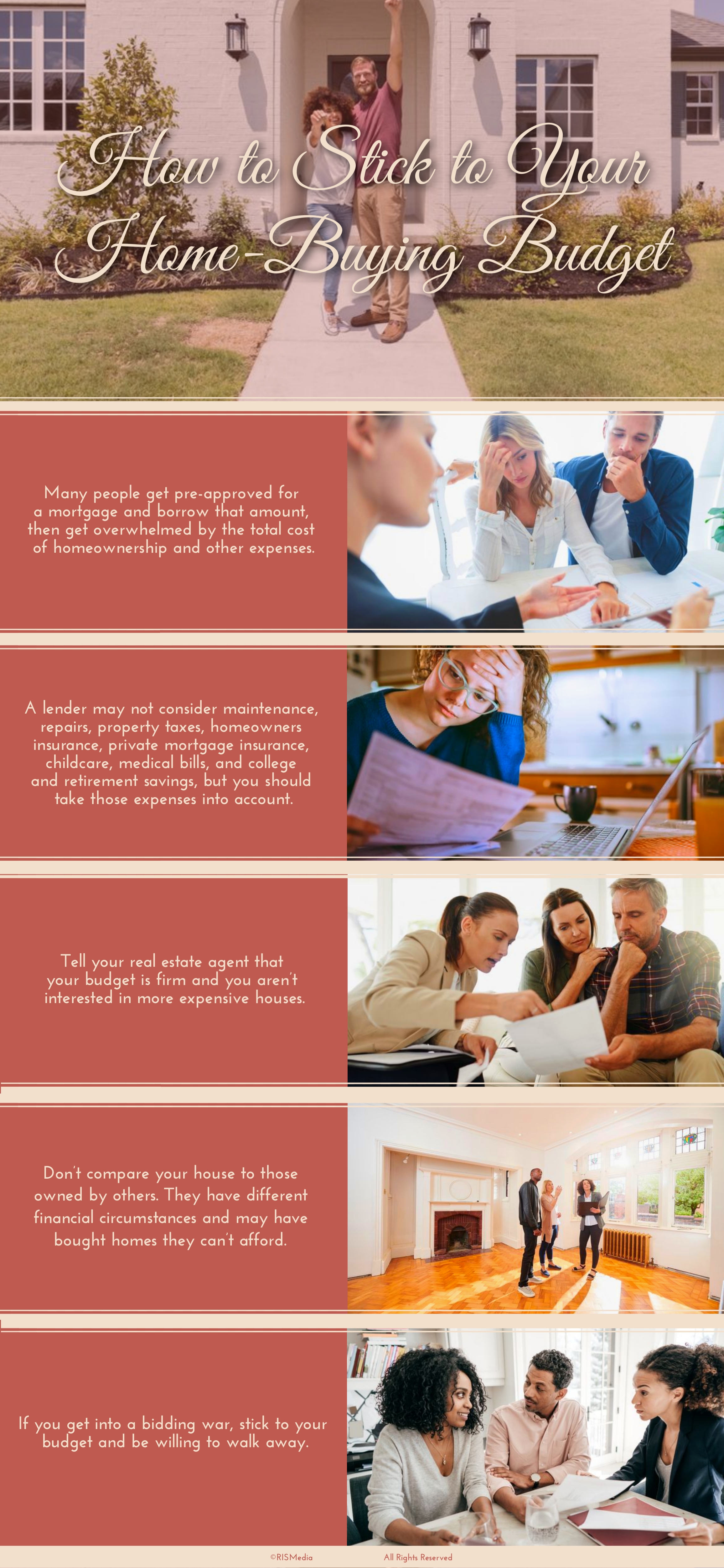 How to Stick to Your Home-Buying Budget

Many people get pre-approved for a mortgage and borrow that amount, then get overwhelmed by the total cost of homeownership and other expenses.

A lender may not consider maintenance, repairs, property taxes, homeowners insurance, private mortgage insurance, childcare, medical bills, and college and retirement savings, but you should take those expenses into account.

Tell your real estate agent that your budget is firm and you aren't interested in more expensive houses.

Don't compare your house to those owned by others. They have different financial circumstances and may have bought homes they can't afford.

If you get into a bidding war, stick to your budget and be willing to walk away.

©RISMedia All Rights Reserved