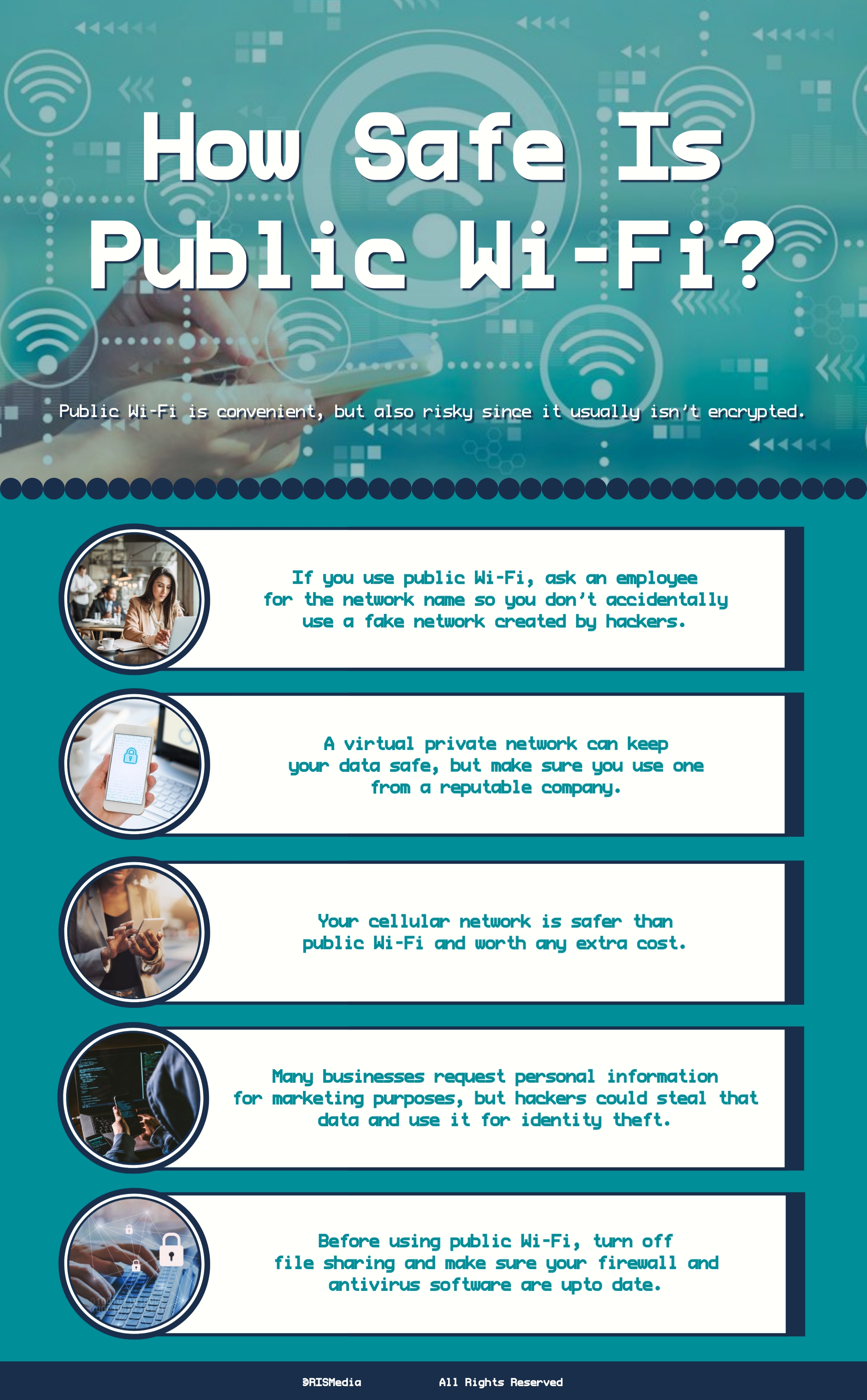 How Safe Is Public Wi-Fi?

Public Wi-Fi is convenient, but also risky since it usually isn't encrypted.

If you use public Wi-Fi, ask an employee for the network name so you don't accidentally use a fake network created by hackers.

A virtual private network can keep your data safe, but make sure you use one from a reputable company.

Your cellular network is safer than public Wi-Fi and worth any extra cost.

Many businesses request personal information for marketing purposes, but hackers could steal that data and use it for identity theft.

Before using public Wi-Fi, turn off file sharing and make sure your firewall and antivirus software are upto date.

©RISMedia All Rights Reserved