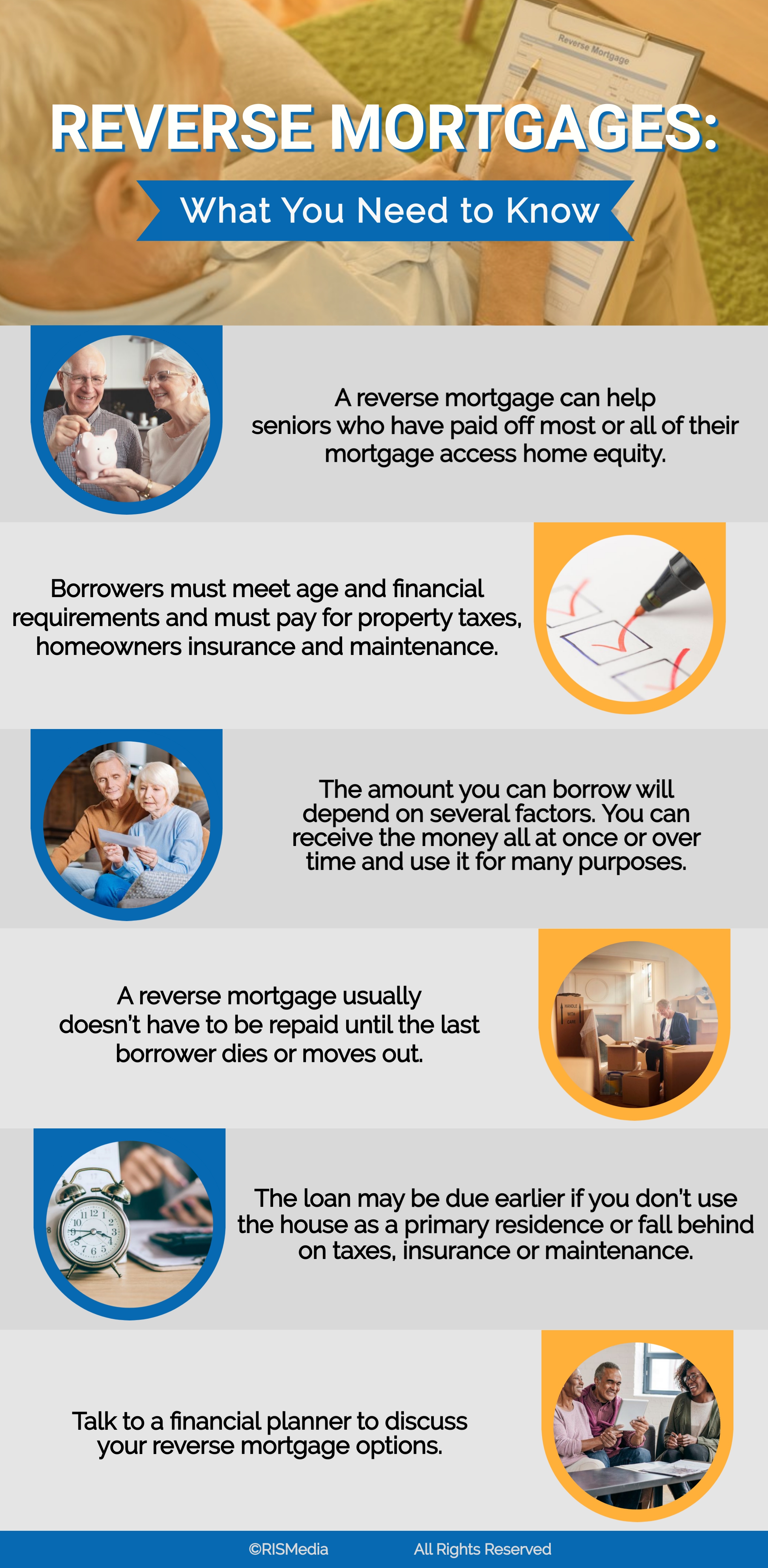 Reverse Mortgage

REVERSE MORTGAGES:

What You Need to Know

A reverse mortgage can help seniors who have paid off most or all of their mortgage access home equity.

Borrowers must meet age and financial requirements and must pay for property taxes, homeowners insurance and maintenance.

The amount you can borrow will depend on several factors. You can receive the money all at once or over time and use it for many purposes.

A reverse mortgage usually doesn't have to be repaid until the last borrower dies or moves out.

The loan may be due earlier if you don't use the house as a primary residence or fall behind on taxes, insurance or maintenance.

Talk to a financial planner to discuss your reverse mortgage options.

©RISMedia All Rights Reserved