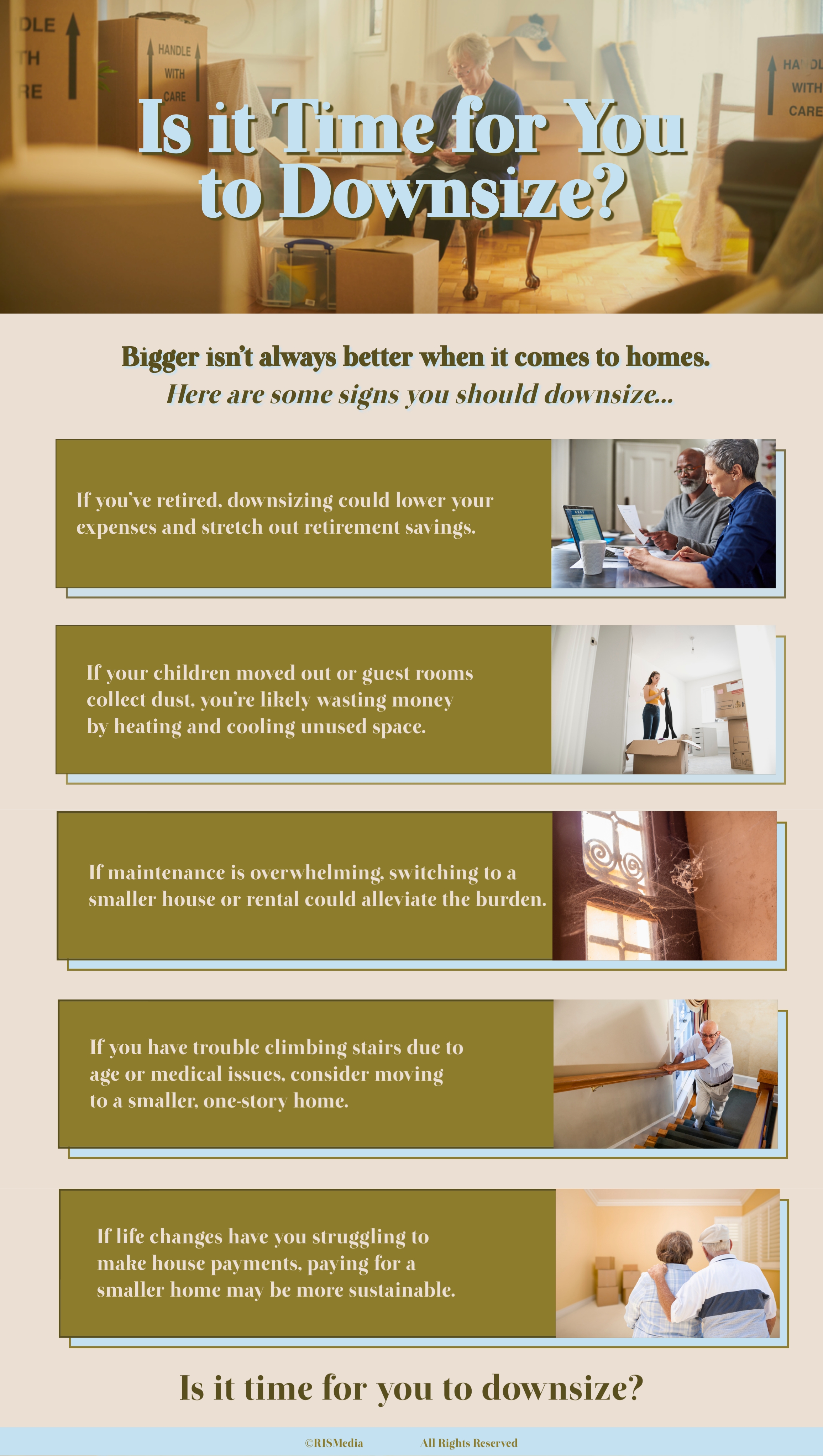 DLE
TH
RE

HANDLE
WITH
CARE

HA DL
WITH
CARE

Is it Time for You to Downsize?

Bigger isn't always better when it comes to homes.
Here are some signs you should downsize...

If you've retired, downsizing could lower your expenses and stretch out retirement savings.

If your children moved out or guest rooms collect dust, you're likely wasting money by heating and cooling unused space.

If maintenance is overwhelming, switching to a smaller house or rental could alleviate the burden.

If you have trouble climbing stairs due to age or medical issues, consider moving to a smaller, one-story home.

If life changes have you struggling to make house payments, paying for a smaller home may be more sustainable.

Is it time for you to downsize?

©RISMedia All Rights Reserved