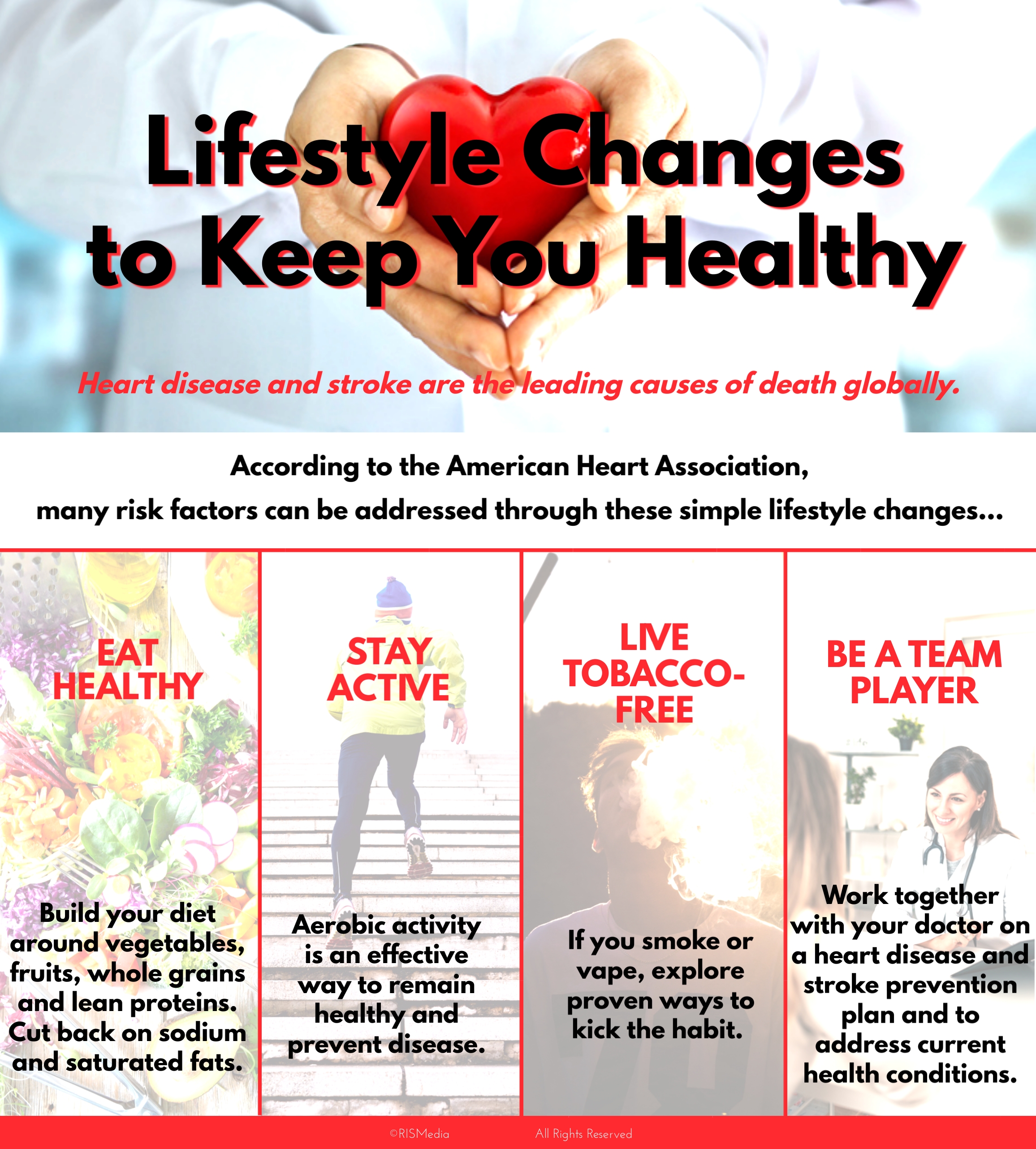 Lifestyle Changes to Keep You Healthy

Heart disease and stroke are the leading causes of death globally.

According to the American Heart Association,
many risk factors can be addressed through these simple lifestyle changes...

EAT HEALTHY

Build your diet around vegetables, fruits, whole grains and lean proteins. Cut back on sodium and saturated fats.

STAY ACTIVE

Aerobic activity is an effective way to remain healthy and prevent disease.

LIVE TOBACCO-FREE

If you smoke or vape, explore proven ways to kick the habit.

BE A TEAM PLAYER

Work together with your doctor on a heart disease and stroke prevention plan and to address current health conditions.

©RISMedia All Rights Reserved