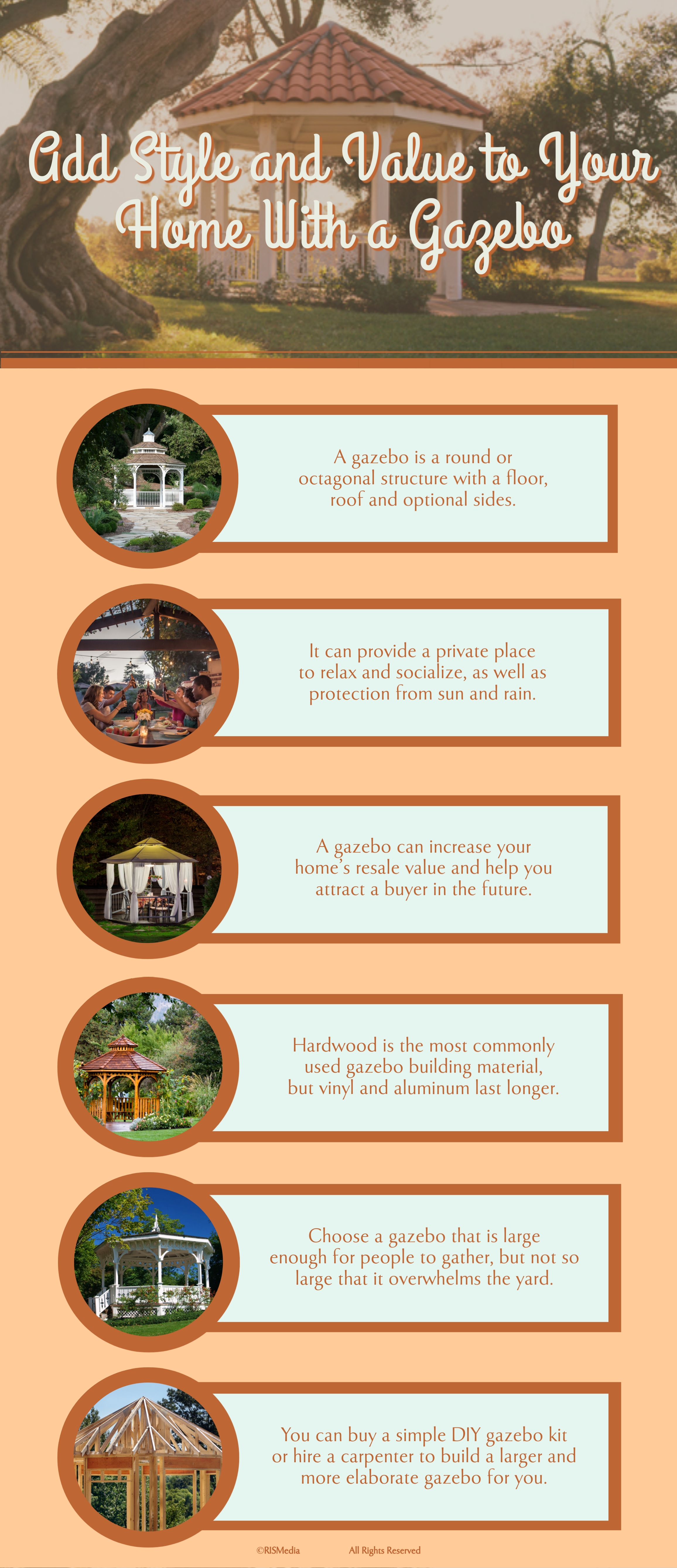 Add Style and Value to Your Home With a Gazebo

A gazebo is a round or octagonal structure with a floor, roof and optional sides.

It can provide a private place to relax and socialize, as well as protection from sun and rain.

A gazebo can increase your home's resale value and help you attract a buyer in the future.

Hardwood is the most commonly used gazebo building material, but vinyl and aluminum last longer.

Choose a gazebo that is large enough for people to gather, but not so large that it overwhelms the yard.

You can buy a simple DIY gazebo kit or hire a carpenter to build a larger and more elaborate gazebo for you.

©RISMedia All Rights Reserved