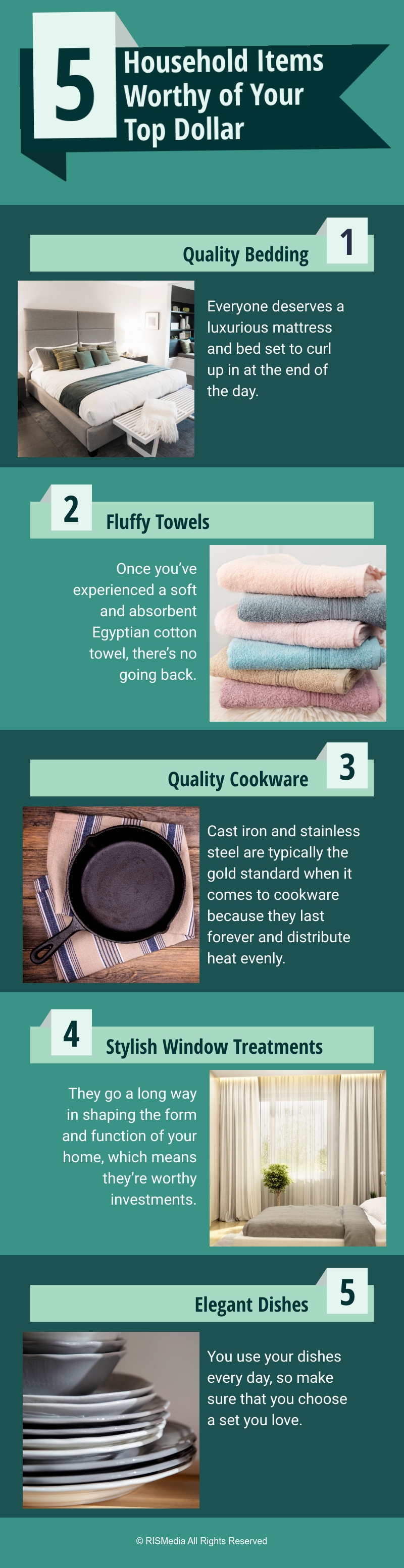 5 Household Items Worthy of Your Top Dollar

Quality Bedding 1

Everyone deserves a luxurious mattress and bed set to curl up in at the end of the day.

2 Fluffy Towels

Once you've experienced a soft and absorbent Egyptian cotton towel, there's no going back.

Quality Cookware 3

Cast iron and stainless steel are typically the gold standard when it comes to cookware because they last forever and distribute heat evenly.

4 Stylish Window Treatments

They go a long way in shaping the form and function of your home, which means they're worthy investments.

Elegant Dishes 5

You use your dishes every day, so make sure that you choose a set you love.

© RISMedia All Rights Reserved