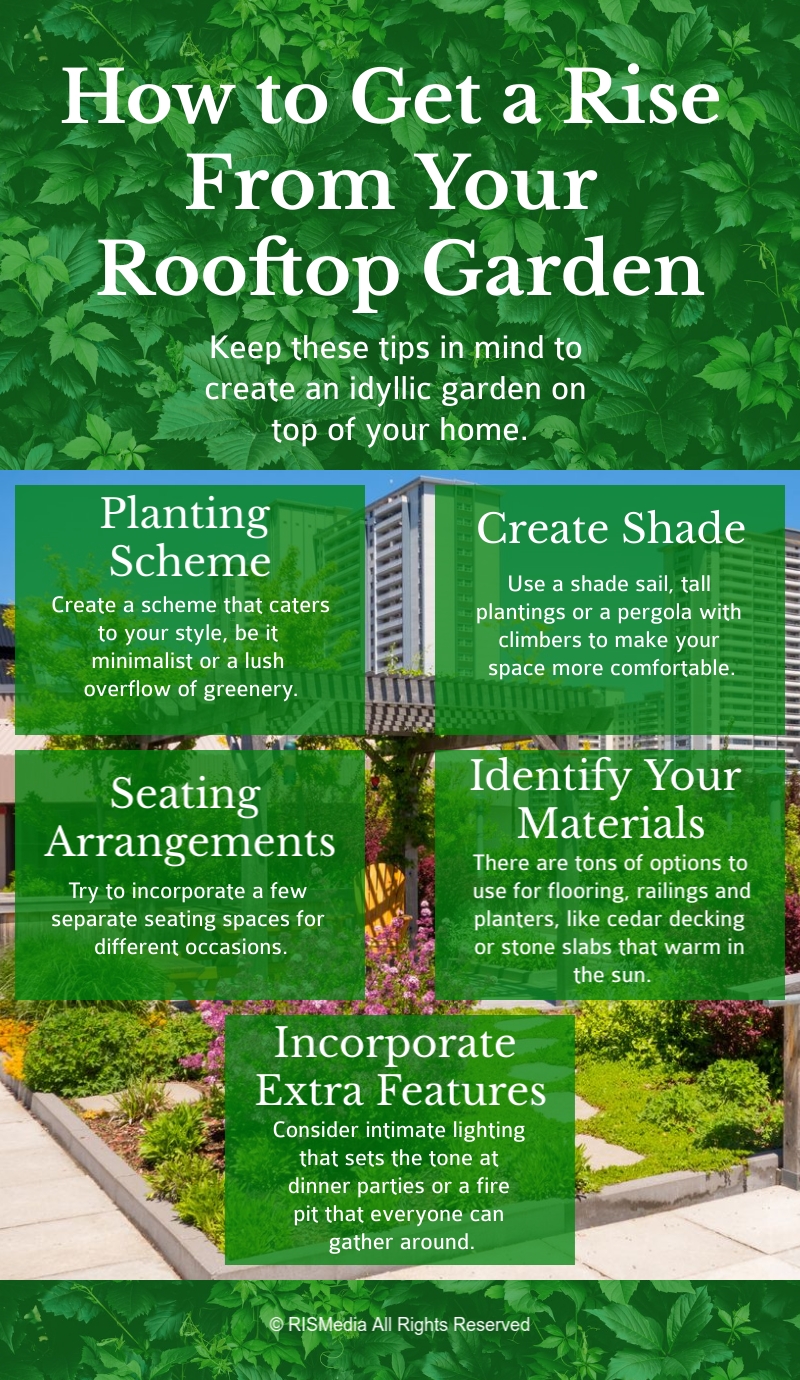 How to Get a Rise From Your Rooftop Garden

Keep these tips in mind to create an idyllic garden on top of your home.

Planting Scheme

Create a scheme that caters to your style, be it minimalist or a lush overflow of greenery.

Create Shade

Use a shade sail, tall plantings or a pergola with climbers to make your space more comfortable.

Seating Arrangements

Try to incorporate a few separate seating spaces for different occasions.

Identify Your Materials

There are tons of options to use for flooring, railings and planters, like cedar decking or stone slabs that warm in the sun.

Incorporate Extra Features

Consider intimate lighting that sets the tone at dinner parties or a fire pit that everyone can gather around.

© RISMedia All Rights Reserved