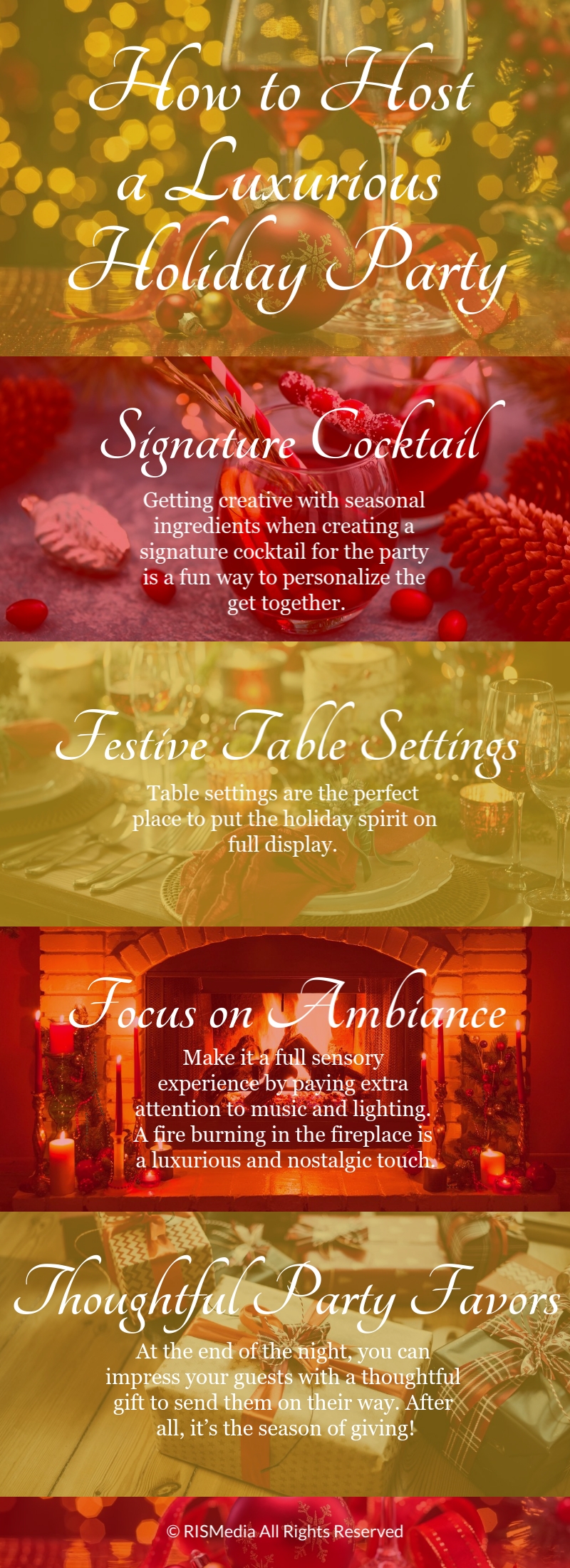 How to Host a Luxurious Holiday Party

Signature Cocktail

Getting creative with seasonal ingredients when creating a signature cocktail for the party is a fun way to personalize the get together.

Festive Table Settings

Table settings are the perfect place to put the holiday spirit on full display.

Focus on Ambiance

Make it a full sensory experience by paying extra attention to music and lighting. A fire burning in the fireplace is a luxurious and nostalgic touch.

Thoughtful Party Favors

At the end of the night, you can impress your guests with a thoughtful gift to send them on their way. After all, it's the season of giving!

© RISMedia All Rights Reserved